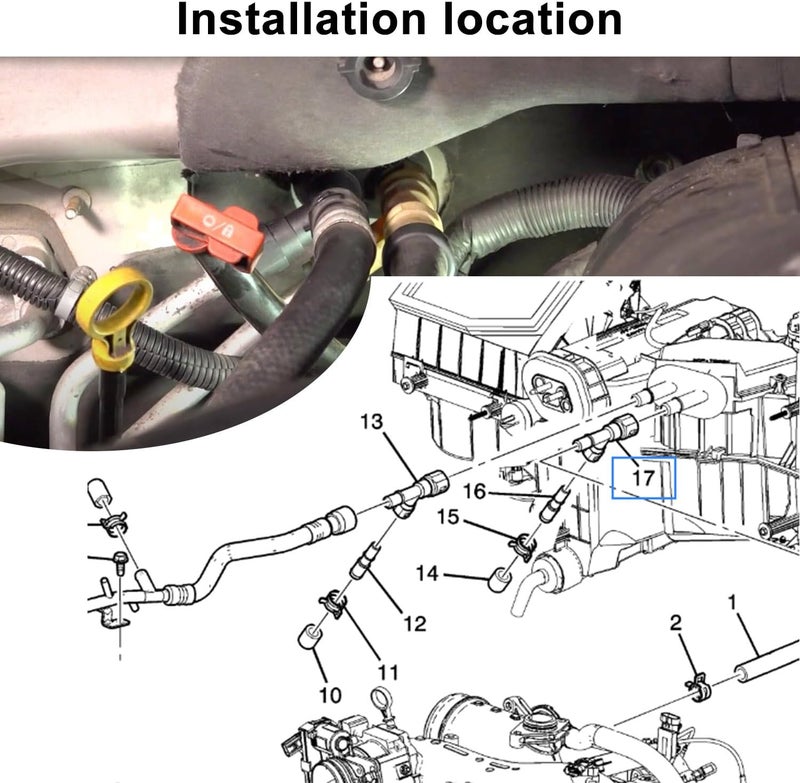 Installation location

13
17
16
15
14
12
11
10
2
1