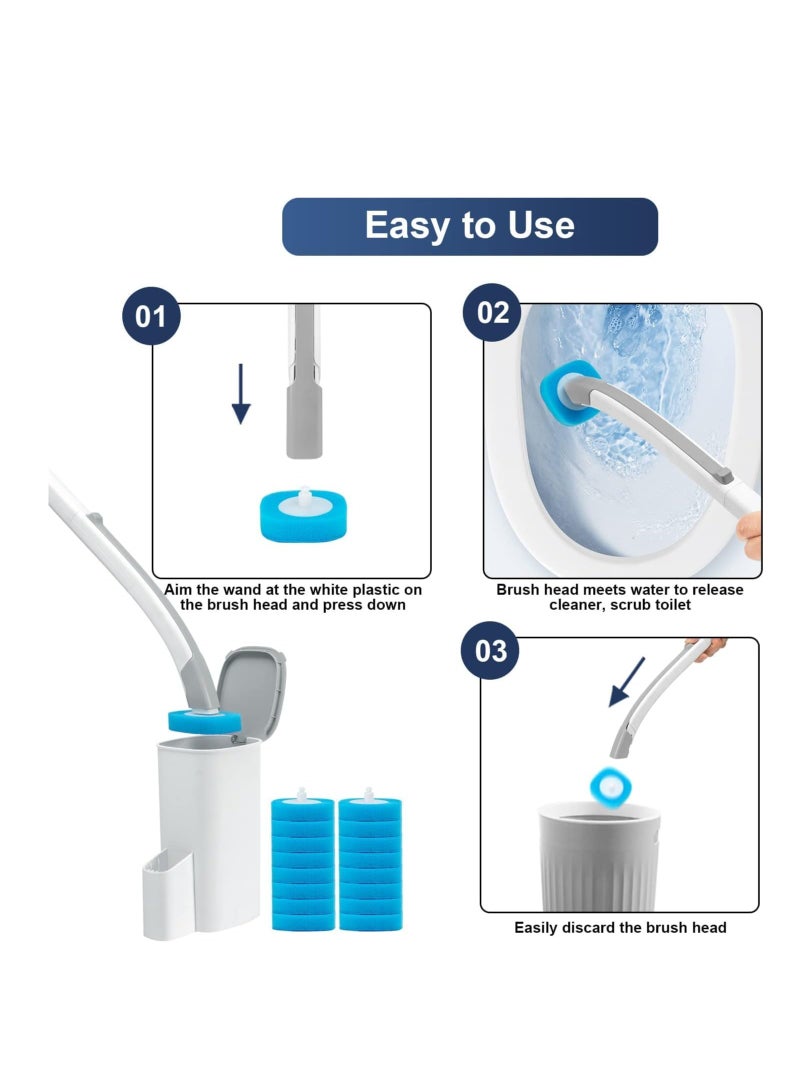 Easy to Use

01

Aim the wand at the white plastic on the brush head and press down

02

Brush head meets water to release cleaner, scrub toilet

03

Easily discard the brush head