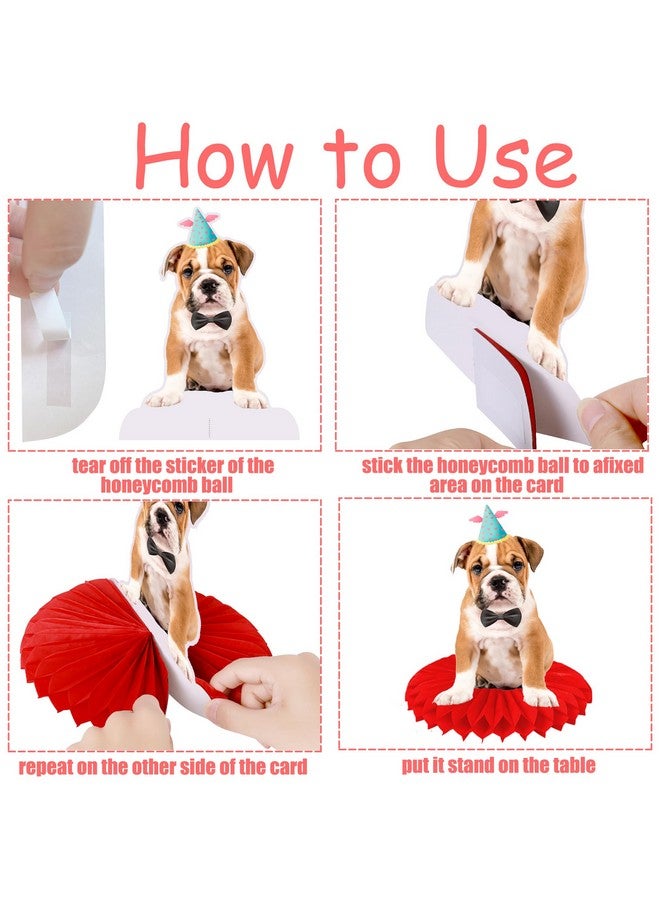 How to Use

tear off the sticker of the honeycomb ball

stick the honeycomb ball to afixed area on the card

repeat on the other side of the card

put it stand on the table