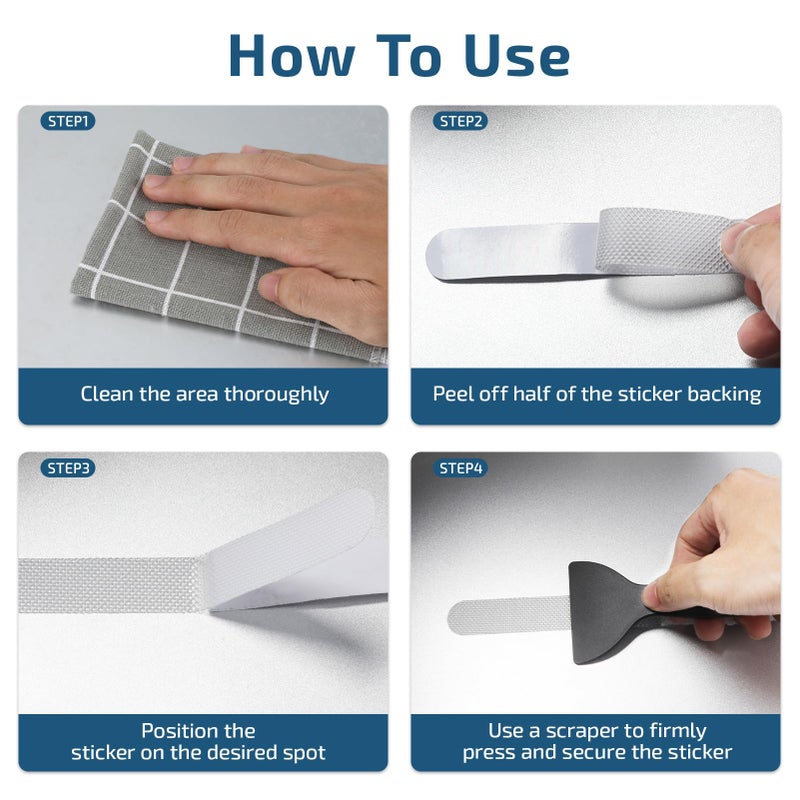 How To Use

STEP1

Clean the area thoroughly

STEP2

Peel off half of the sticker backing

STEP3

Position the sticker on the desired spot

STEP4

Use a scraper to firmly press and secure the sticker