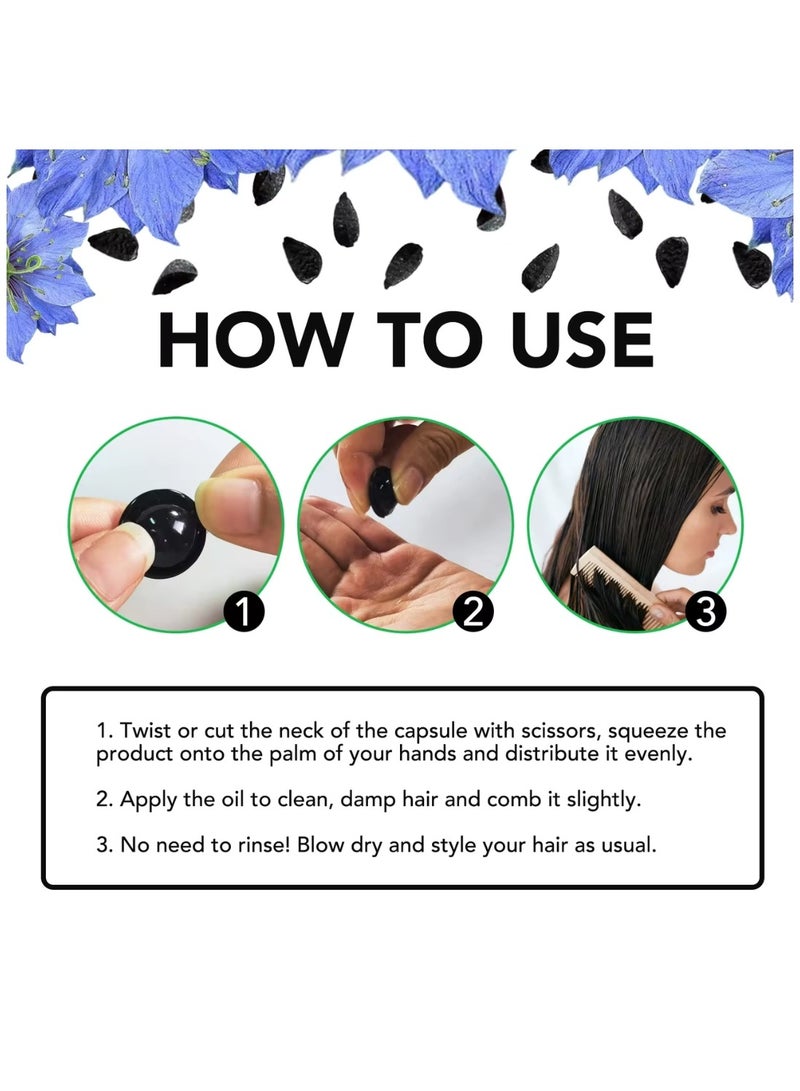 HOW TO USE

1

2

3

1. Twist or cut the neck of the capsule with scissors, squeeze the product onto the palm of your hands and distribute it evenly.

2. Apply the oil to clean, damp hair and comb it slightly.

3. No need to rinse! Blow dry and style your hair as usual.