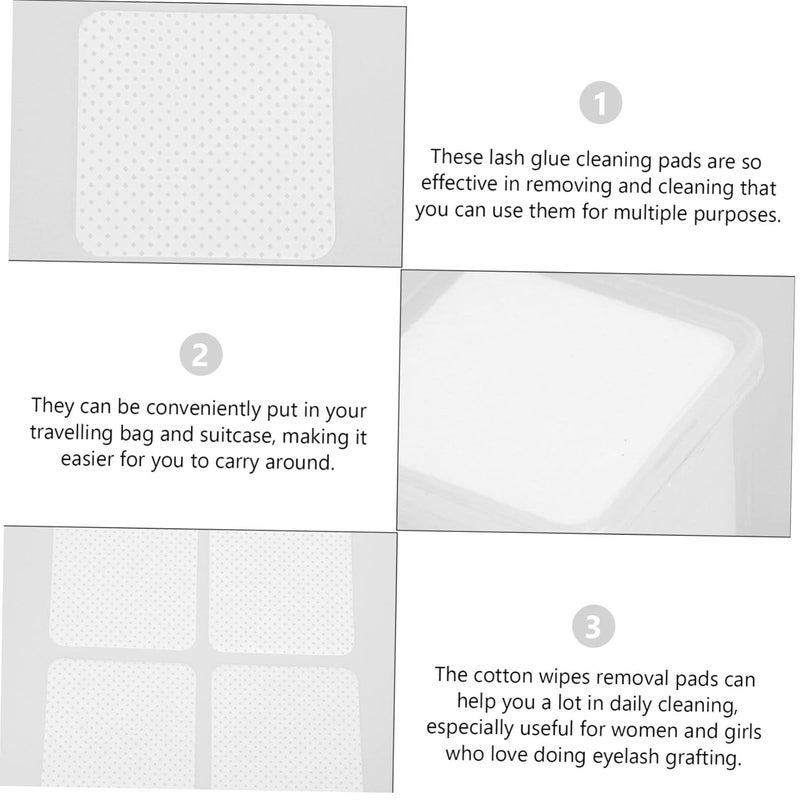 1

These lash glue cleaning pads are so effective in removing and cleaning that you can use them for multiple purposes.

2

They can be conveniently put in your travelling bag and suitcase, making it easier for you to carry around.

3

The cotton wipes removal pads can help you a lot in daily cleaning, especially useful for women and girls who love doing eyelash grafting.