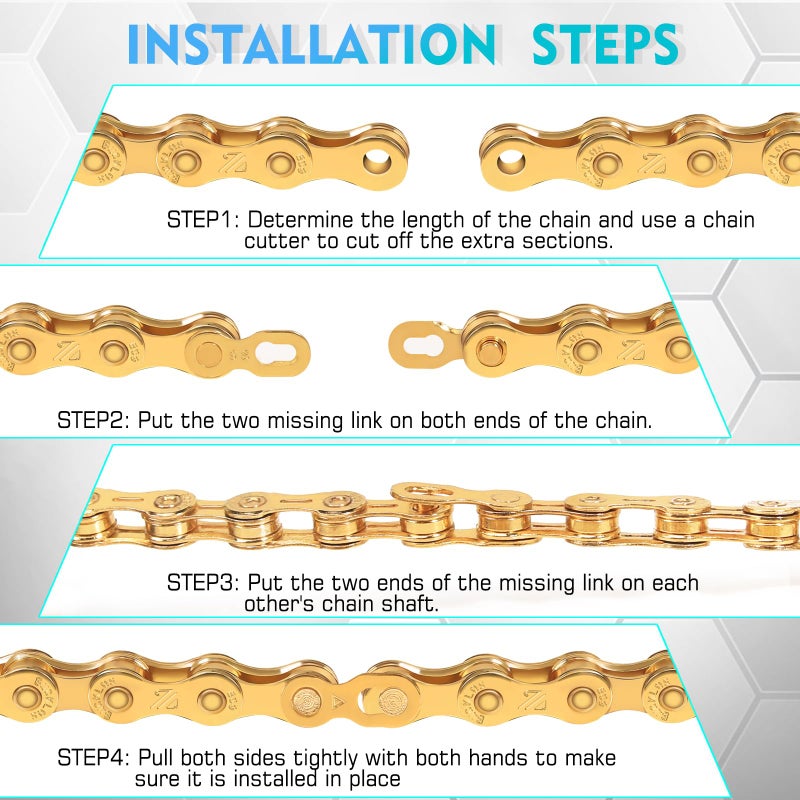 INSTALLATION STEPS

STEP1: Determine the length of the chain and use a chain cutter to cut off the extra sections.

STEP2: Put the two missing link on both ends of the chain.

STEP3: Put the two ends of the missing link on each other's chain shaft.

STEP4: Pull both sides tightly with both hands to make sure it is installed in place