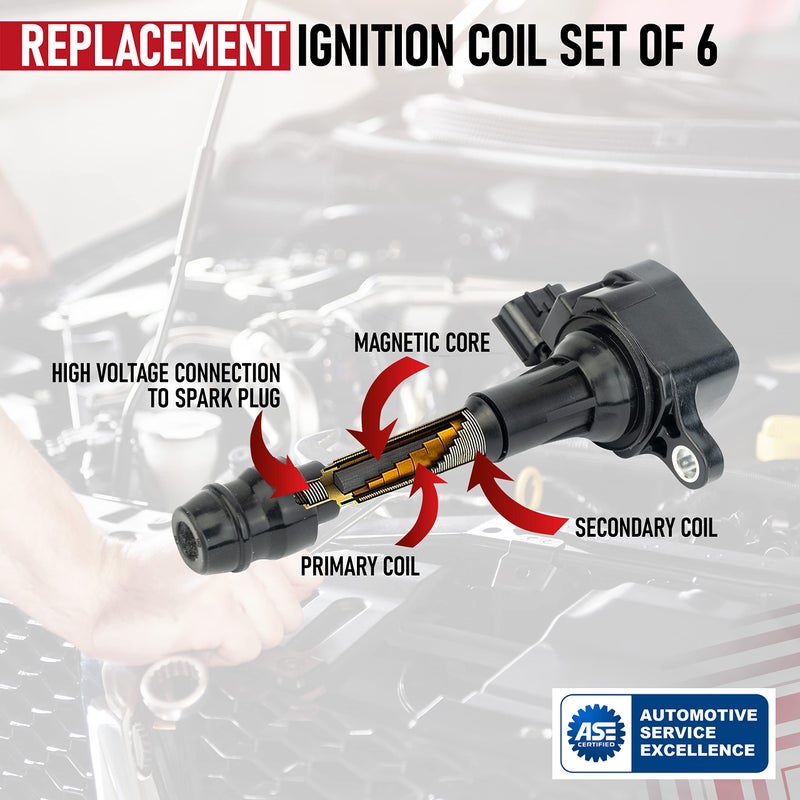 REPLACEMENT IGNITION COIL SET OF 6

MAGNETIC CORE

HIGH VOLTAGE CONNECTION TO SPARK PLUG

SECONDARY COIL

PRIMARY COIL

ASE CERTIFIED

AUTOMOTIVE SERVICE EXCELLENCE