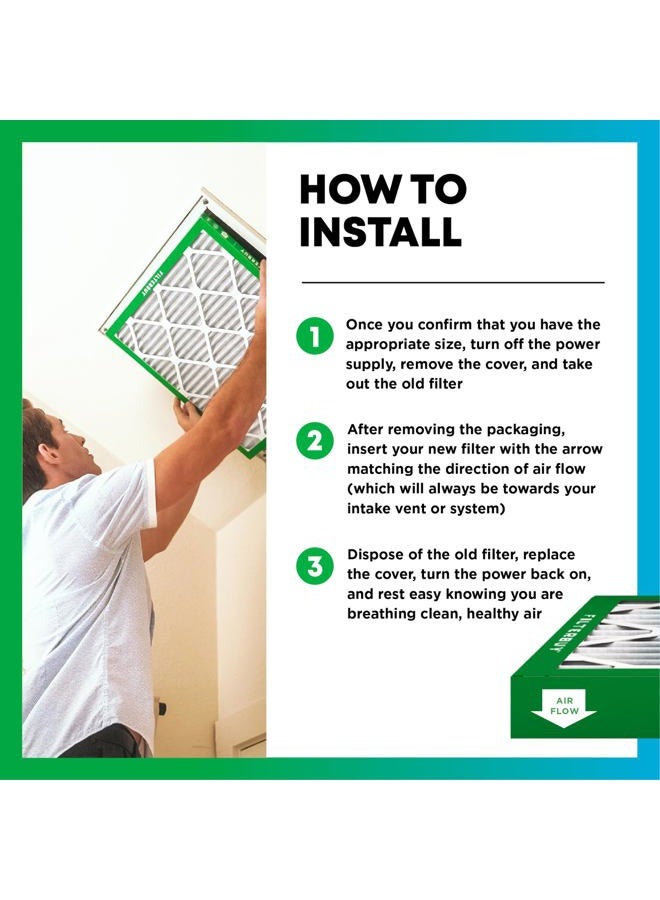 HOW TO INSTALL

1 Once you confirm that you have the appropriate size, turn off the power supply, remove the cover, and take out the old filter

2 After removing the packaging, insert your new filter with the arrow matching the direction of air flow (which will always be towards your intake vent or system)

3 Dispose of the old filter, replace the cover, turn the power back on, and rest easy knowing you are breathing clean, healthy air

FILTERBUY

AIR FLOW