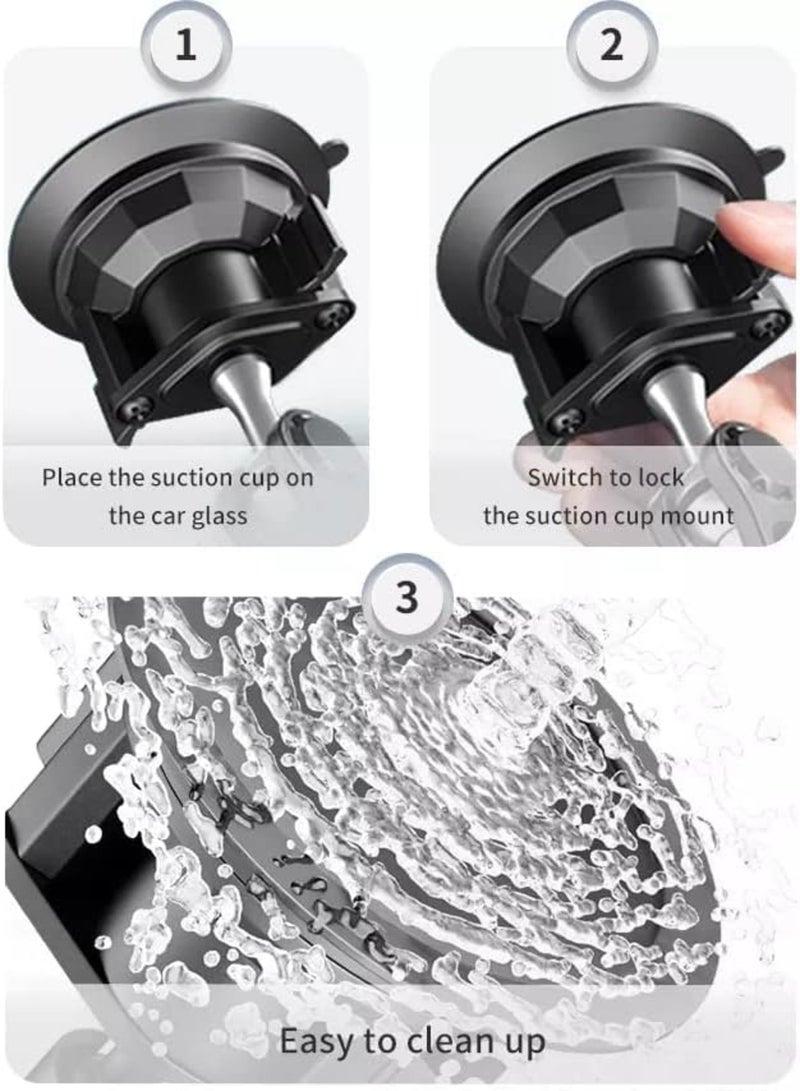 1

Place the suction cup on the car glass

2

Switch to lock the suction cup mount

3

Easy to clean up