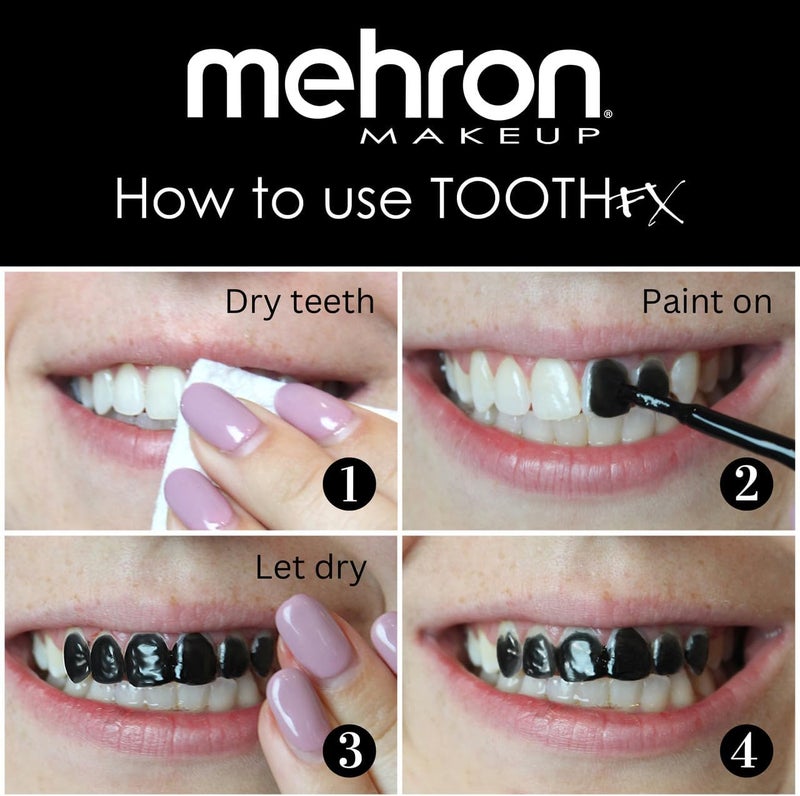 mehron®
MAKEUP

How to use TOOTHFX

Dry teeth

1

Paint on

2

Let dry

3

4