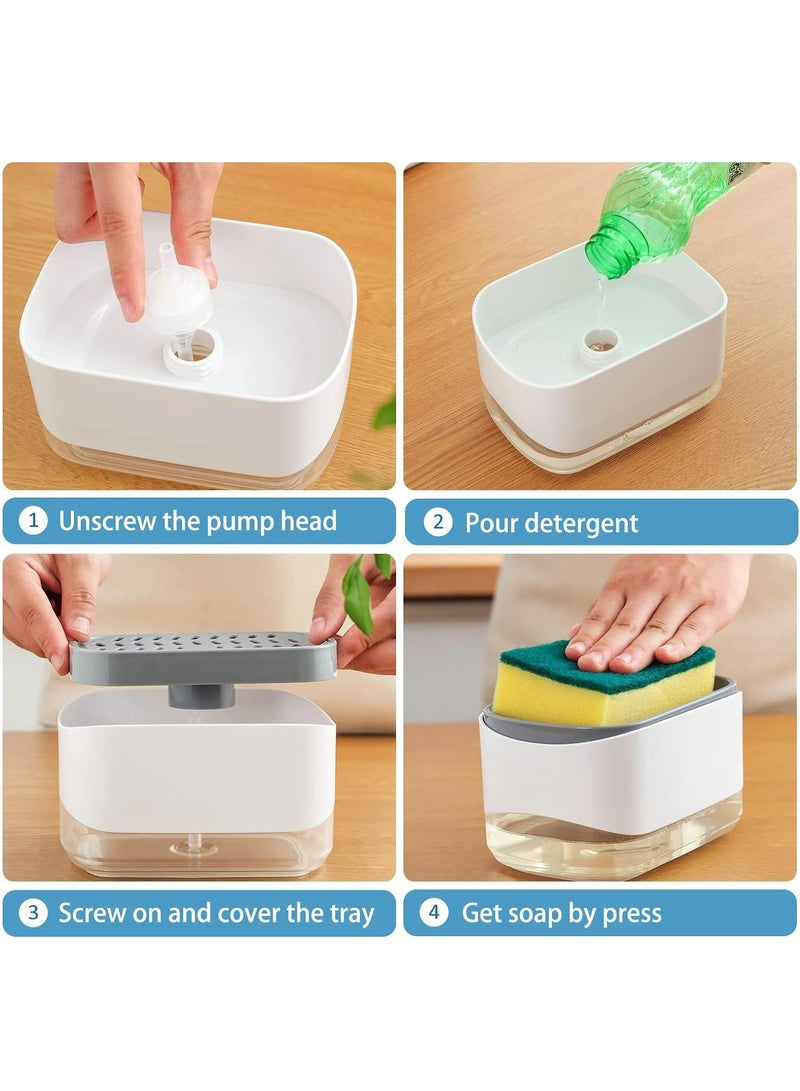 1 Unscrew the pump head

2 Pour detergent

3 Screw on and cover the tray

4 Get soap by press