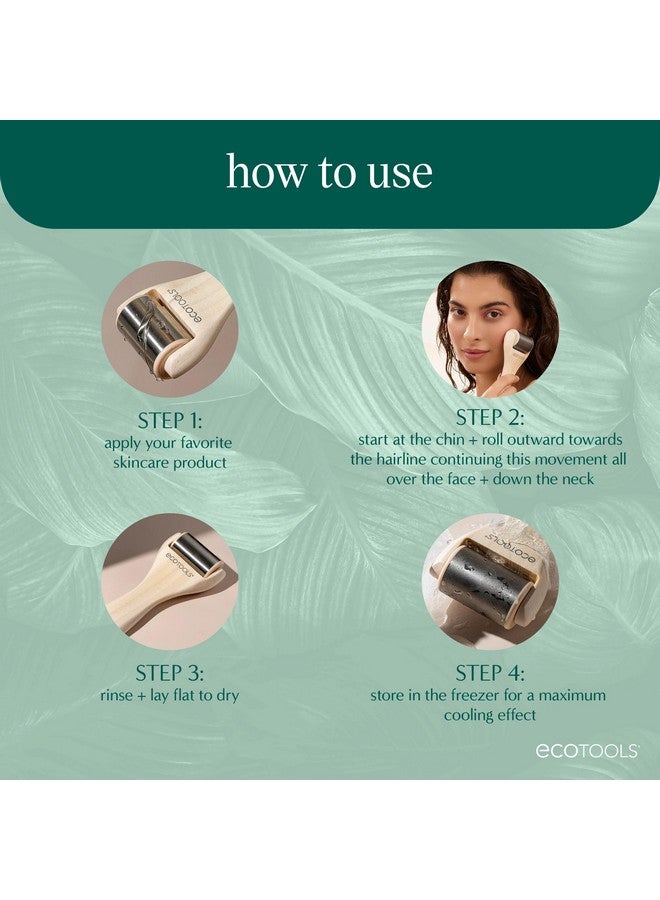 how to use

ecotools

STEP 1:
apply your favorite skincare product

STEP 2:
start at the chin + roll outward towards the hairline continuing this movement all over the face + down the neck

ecotools

STEP 3:
rinse + lay flat to dry

ecotools

STEP 4:
store in the freezer for a maximum cooling effect

ecotools