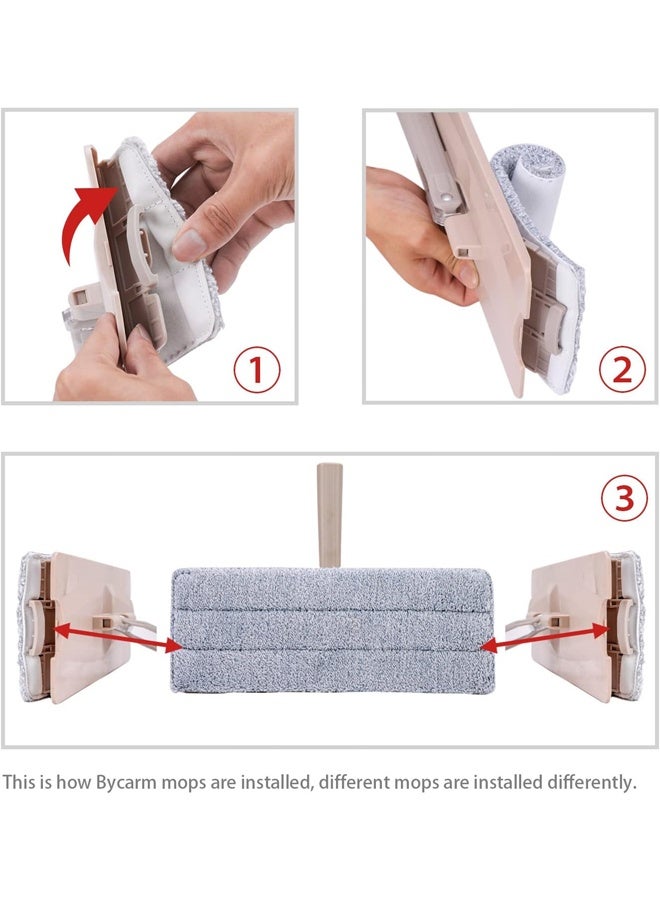 1

2

3

This is how Bycarm mops are installed, different mops are installed differently.