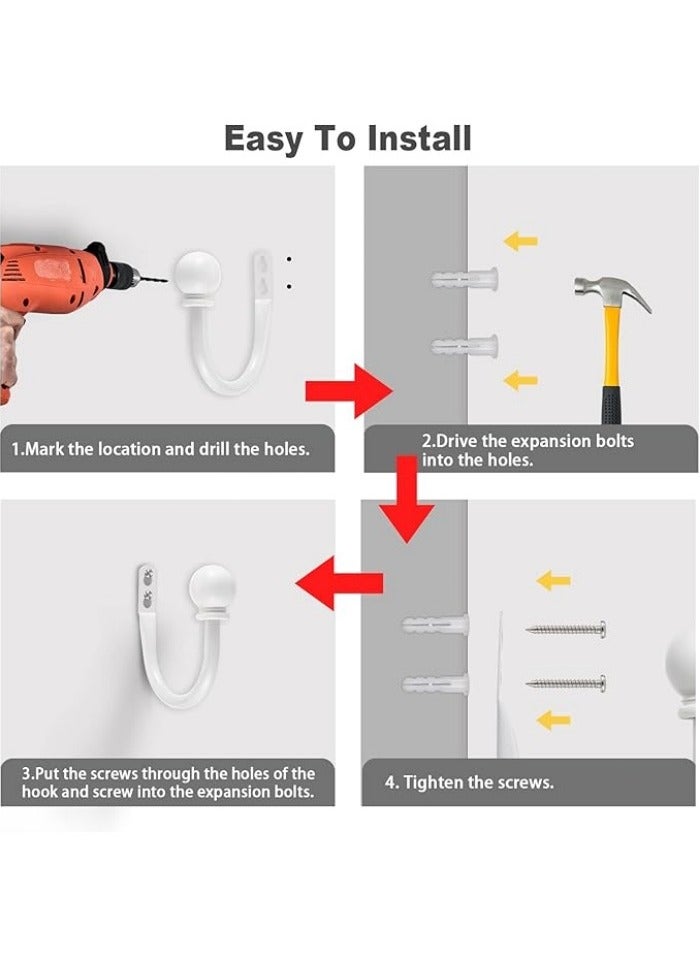 Easy To Install

1.Mark the location and drill the holes.

2.Drive the expansion bolts into the holes.

3.Put the screws through the holes of the hook and screw into the expansion bolts.

4. Tighten the screws.