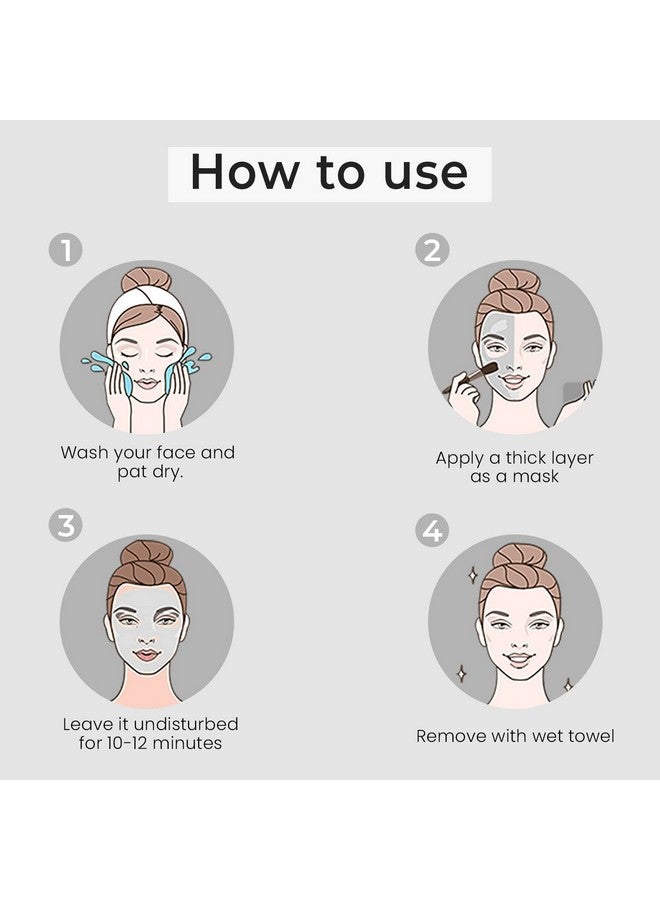 How to use

1

Wash your face and pat dry.

2

Apply a thick layer as a mask

3

Leave it undisturbed for 10-12 minutes

4

Remove with wet towel