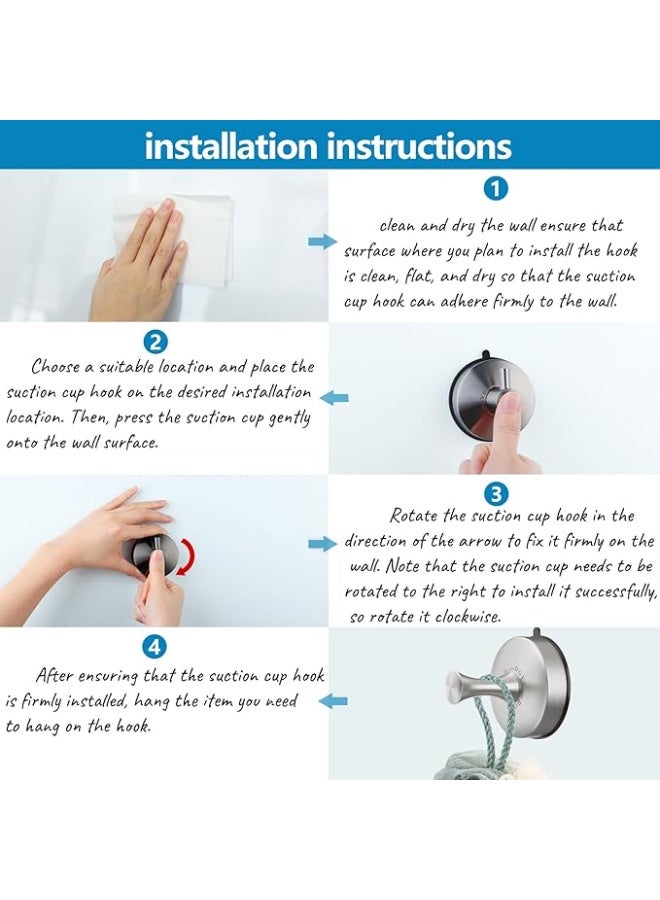 installation instructions

1

clean and dry the wall ensure that surface where you plan to install the hook is clean, flat, and dry so that the suction cup hook can adhere firmly to the wall.

2

Choose a suitable location and place the suction cup hook on the desired installation location. Then, press the suction cup gently onto the wall surface.

3

Rotate the suction cup hook in the direction of the arrow to fix it firmly on the wall. Note that the suction cup needs to be rotated to the right to install it successfully, so rotate it clockwise.

4

After ensuring that the suction cup hook is firmly installed, hang the item you need to hang on the hook.