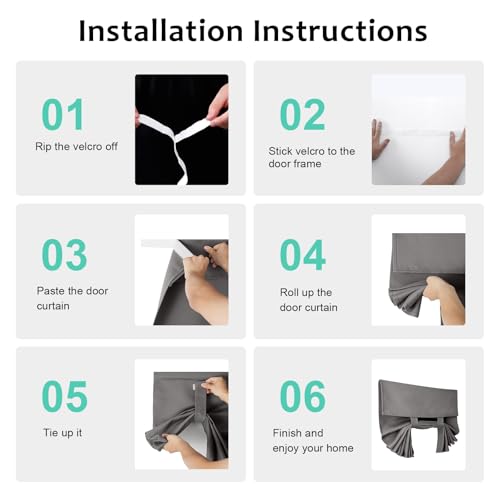 Installation Instructions

01
Rip the velcro off

02
Stick velcro to the door frame

03
Paste the door curtain

04
Roll up the door curtain

05
Tie up it

06
Finish and enjoy your home