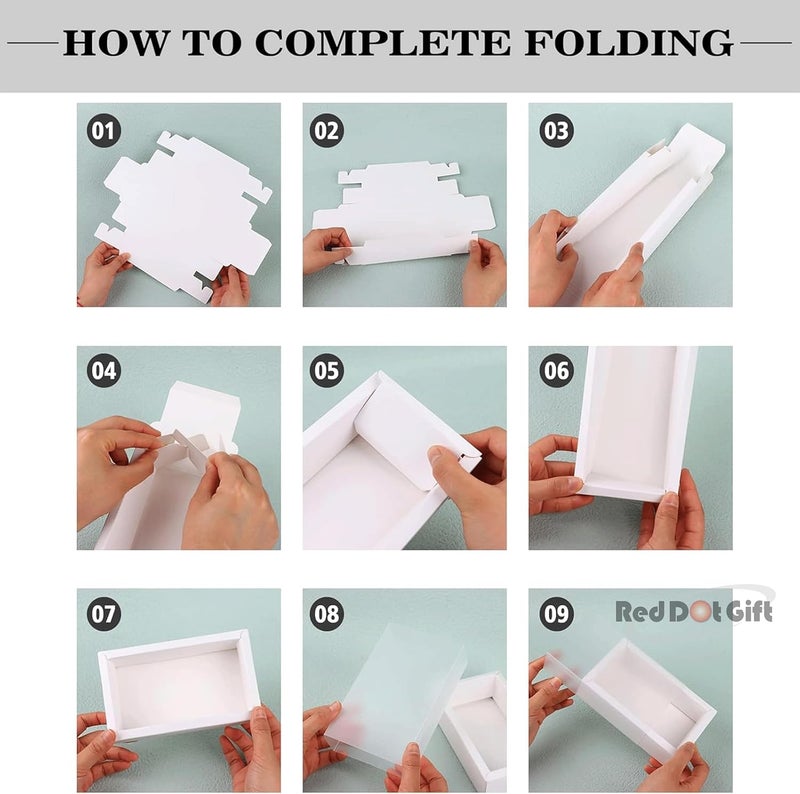 HOW TO COMPLETE FOLDING

01

02

03

04

05

06

07

08

09

Red Dot Gift