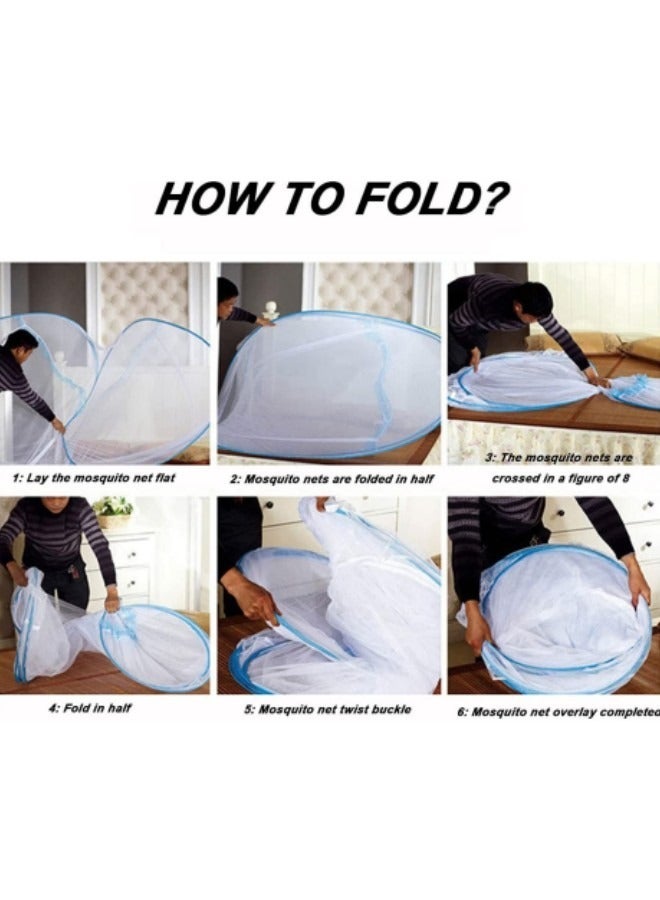 HOW TO FOLD?

1: Lay the mosquito net flat

2: Mosquito nets are folded in half

3: The mosquito nets are crossed in a figure of 8

4: Fold in half

5: Mosquito net twist buckle

6: Mosquito net overlay completed