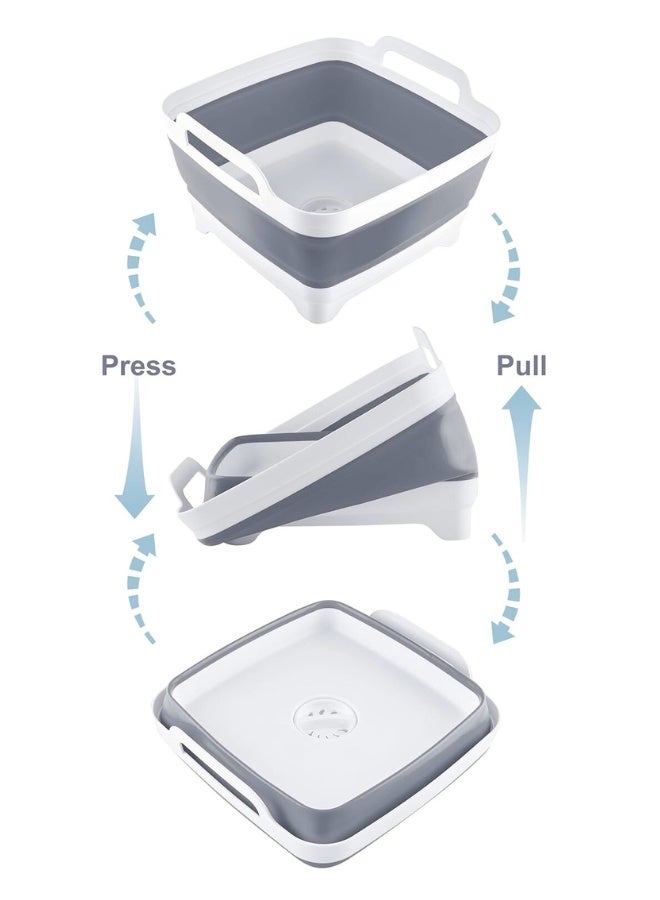 Press

Pull