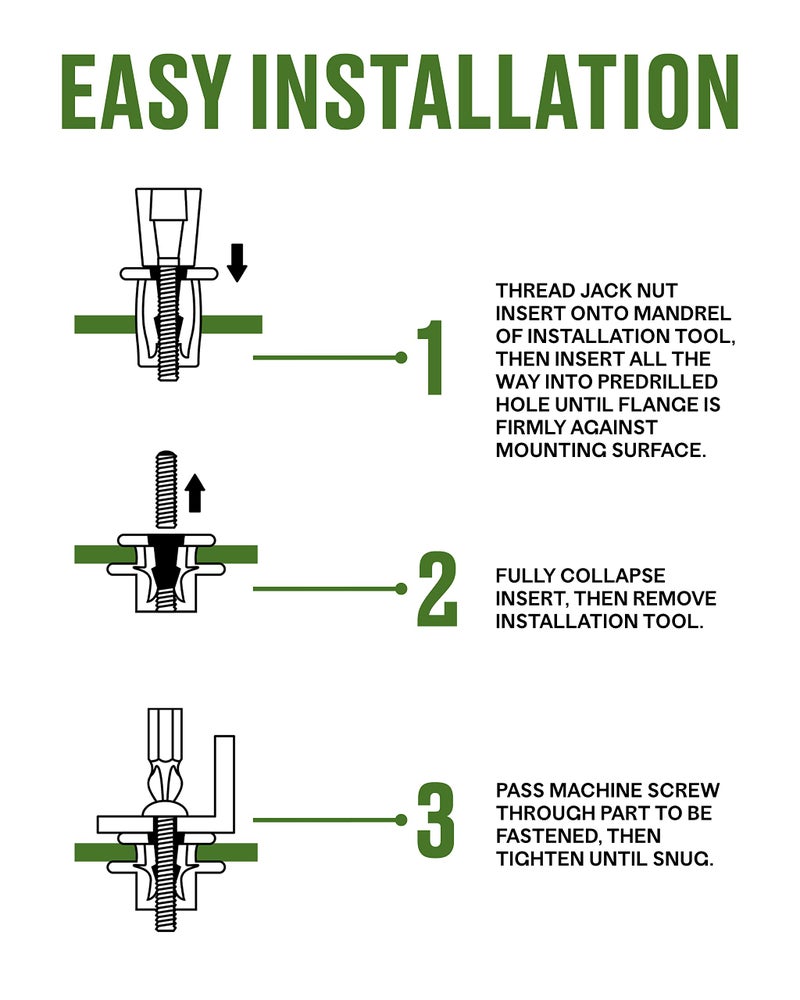 EASY INSTALLATION

1

THREAD JACK NUT INSERT ONTO MANDREL OF INSTALLATION TOOL, THEN INSERT ALL THE WAY INTO PREDRILLED HOLE UNTIL FLANGE IS FIRMLY AGAINST MOUNTING SURFACE.

2

FULLY COLLAPSE INSERT, THEN REMOVE INSTALLATION TOOL.

3

PASS MACHINE SCREW THROUGH PART TO BE FASTENED, THEN TIGHTEN UNTIL SNUG.