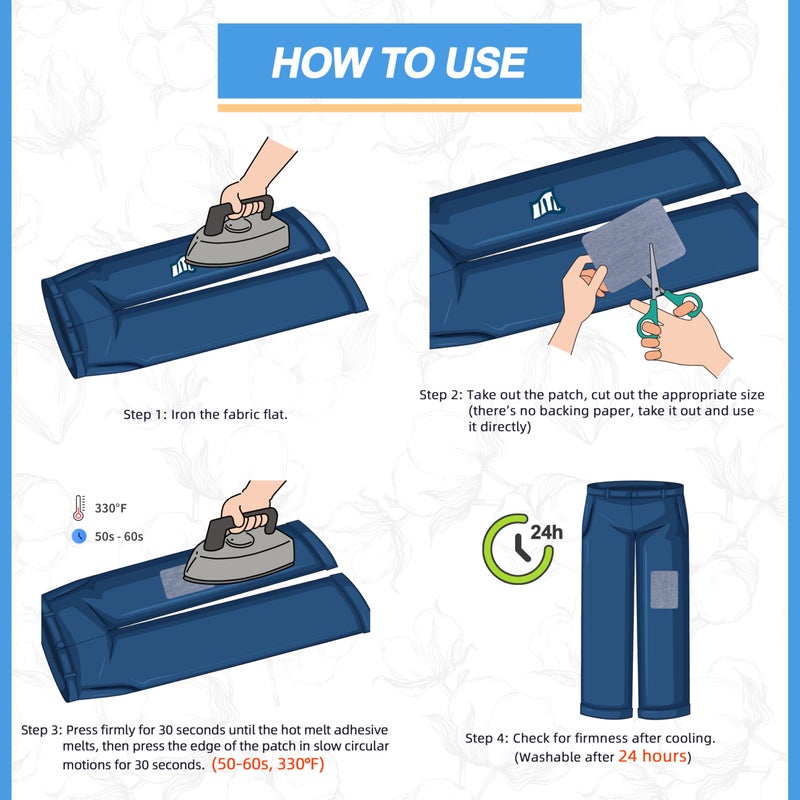 HOW TO USE

Step 1: Iron the fabric flat.

Step 2: Take out the patch, cut out the appropriate size (there's no backing paper, take it out and use it directly)

330°F

50s - 60s

Step 3: Press firmly for 30 seconds until the hot melt adhesive melts, then press the edge of the patch in slow circular motions for 30 seconds. (50-60s, 330℉)

24h

Step 4: Check for firmness after cooling. (Washable after 24 hours)