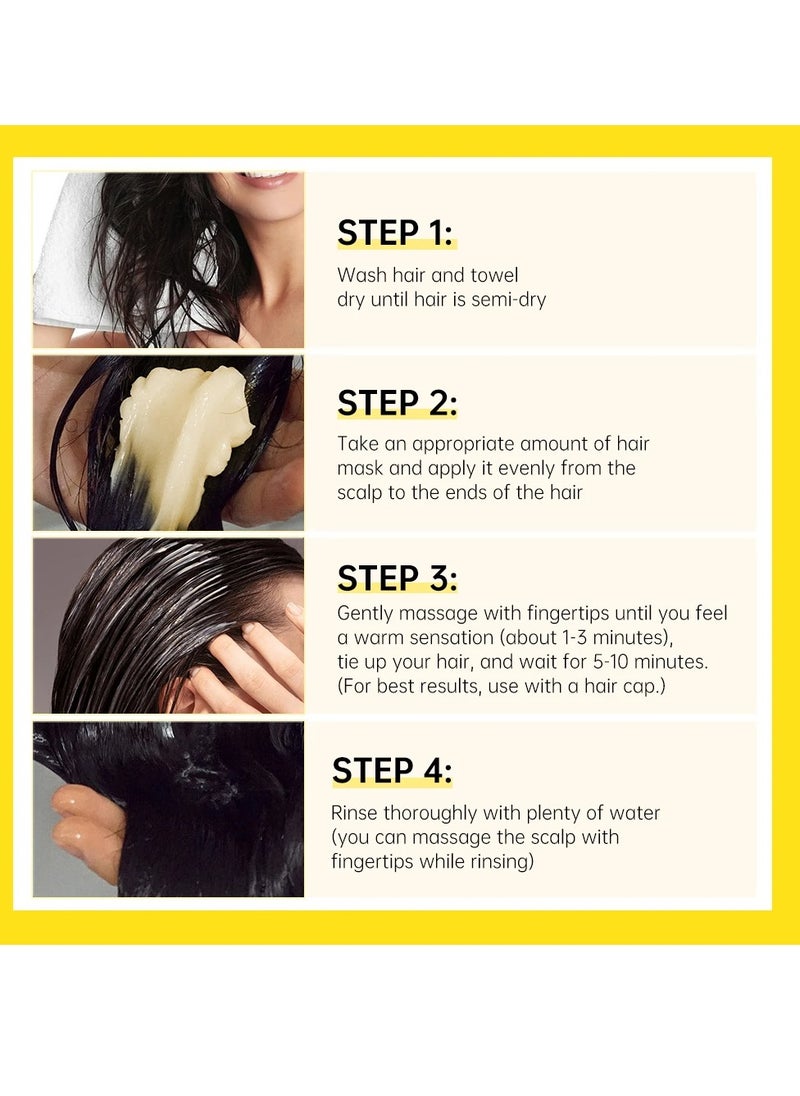 STEP 1:
Wash hair and towel dry until hair is semi-dry

STEP 2:
Take an appropriate amount of hair mask and apply it evenly from the scalp to the ends of the hair

STEP 3:
Gently massage with fingertips until you feel a warm sensation (about 1-3 minutes), tie up your hair, and wait for 5-10 minutes. (For best results, use with a hair cap.)

STEP 4:
Rinse thoroughly with plenty of water (you can massage the scalp with fingertips while rinsing)