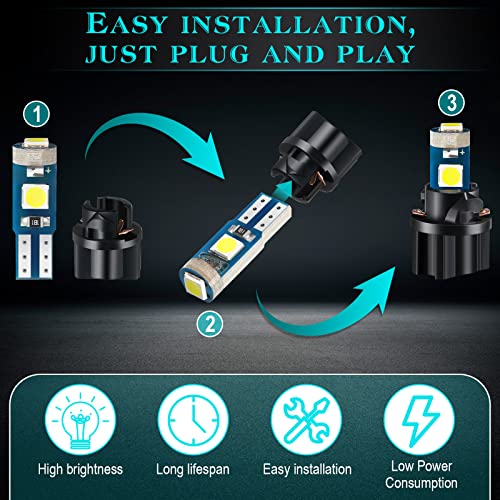 EASY INSTALLATION, JUST PLUG AND PLAY

1

2

3

High brightness

Long lifespan

Easy installation

Low Power Consumption