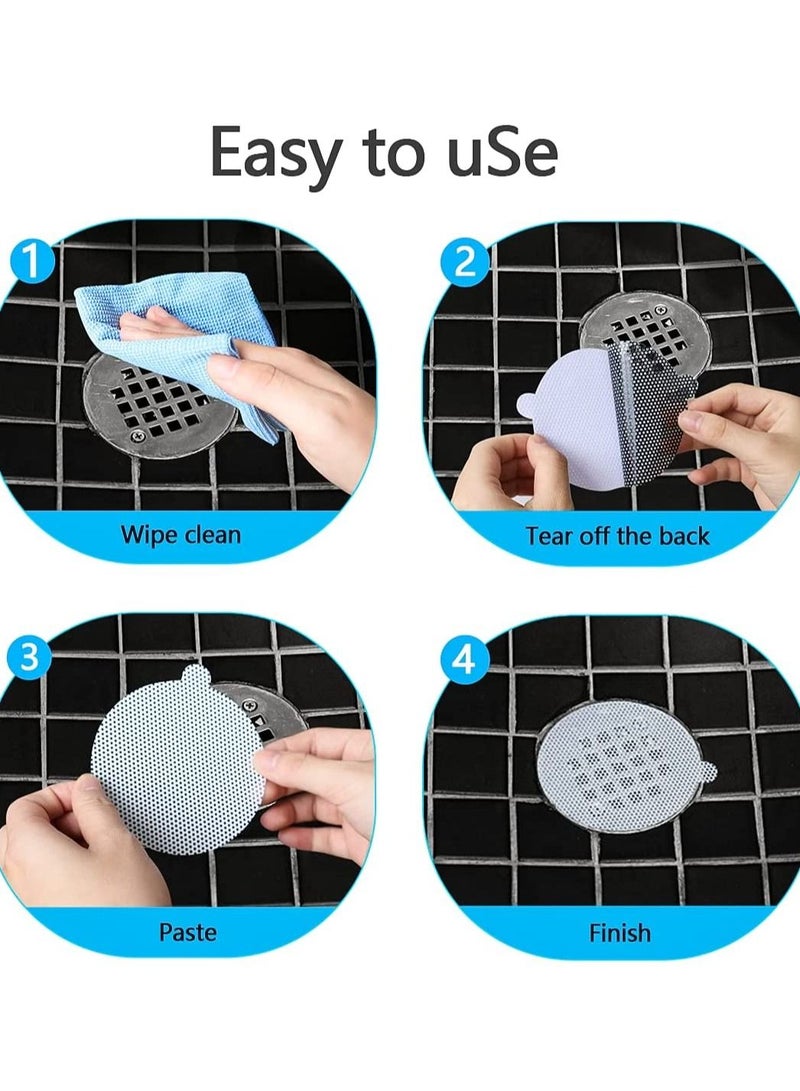 Easy to uSe

1
Wipe clean

2
Tear off the back

3
Paste

4
Finish