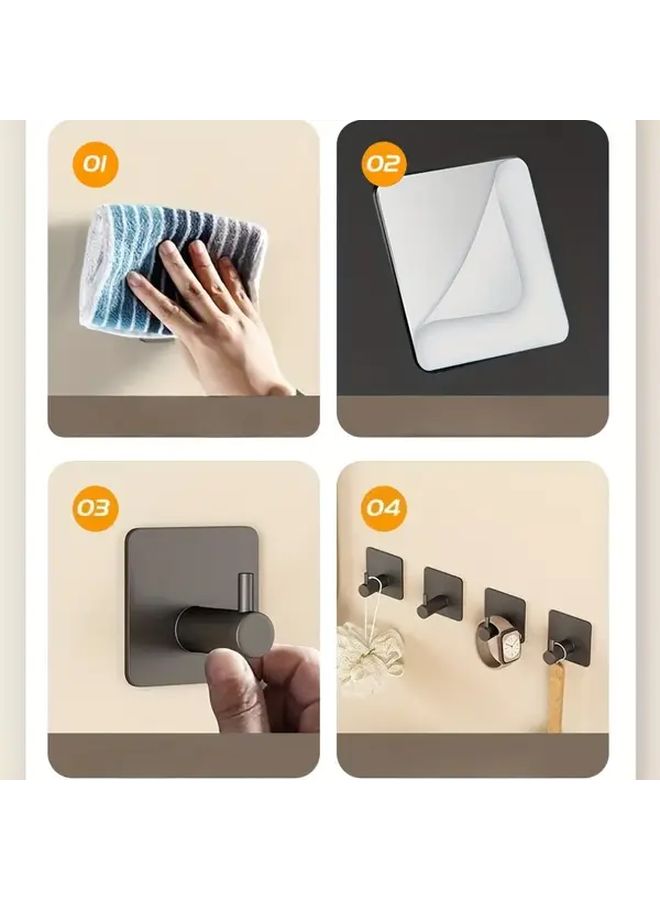 01

02

03

04