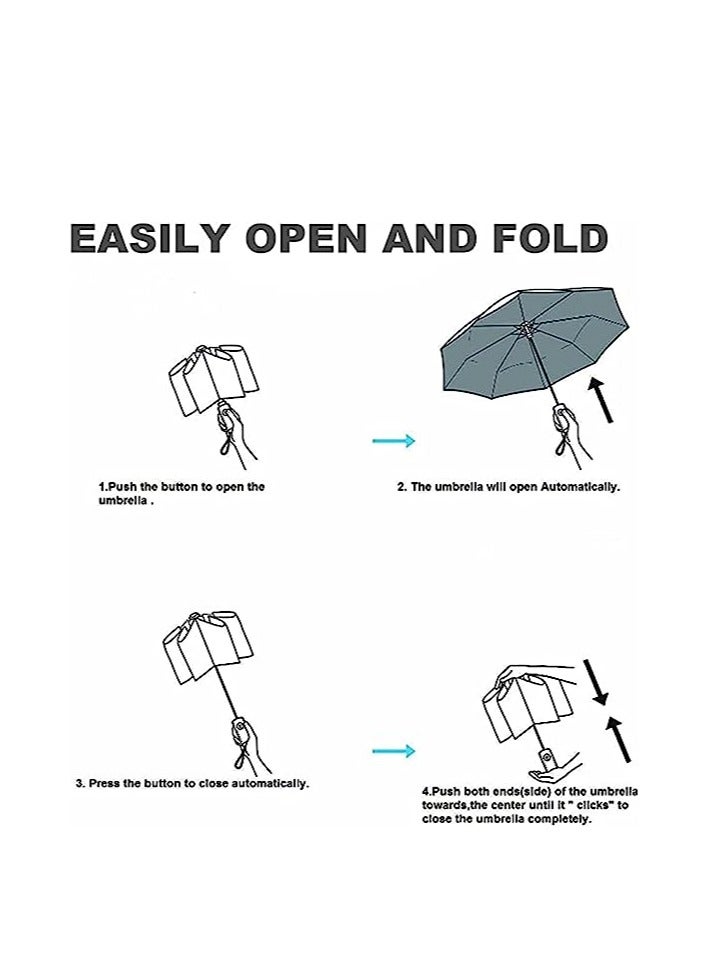 EASILY OPEN AND FOLD

1.Push the button to open the umbrella .

2. The umbrella will open Automatically.

3. Press the button to close automatically.

4.Push both ends(side) of the umbrella towards,the center until it " clicks" to close the umbrella completely.