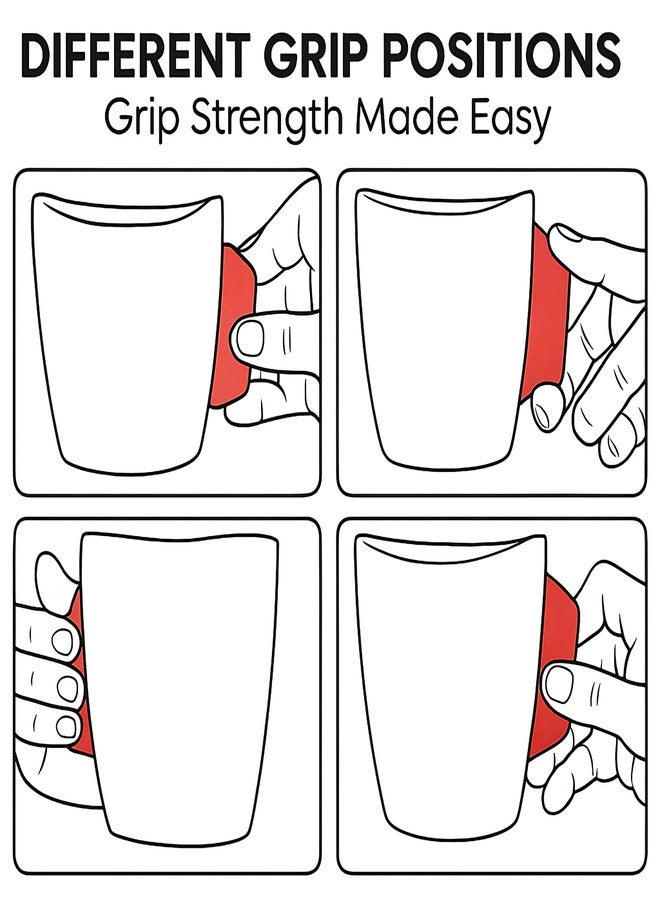 DIFFERENT GRIP POSITIONS
Grip Strength Made Easy