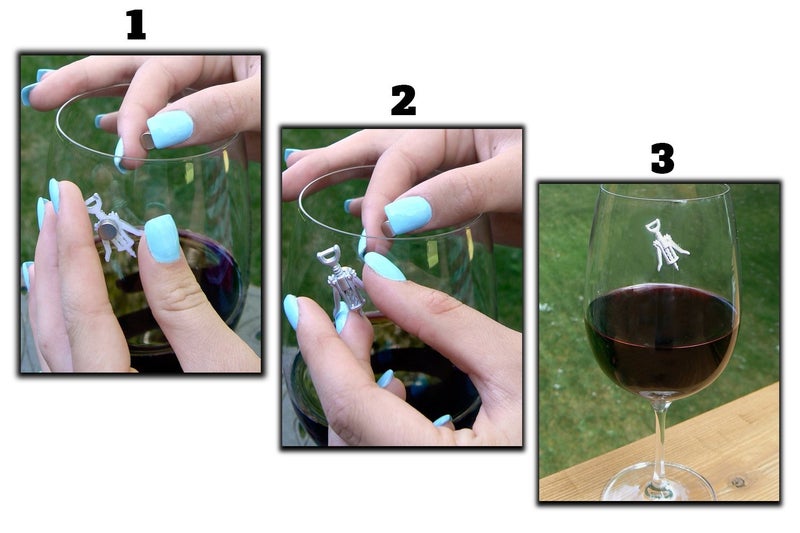 1

2

3