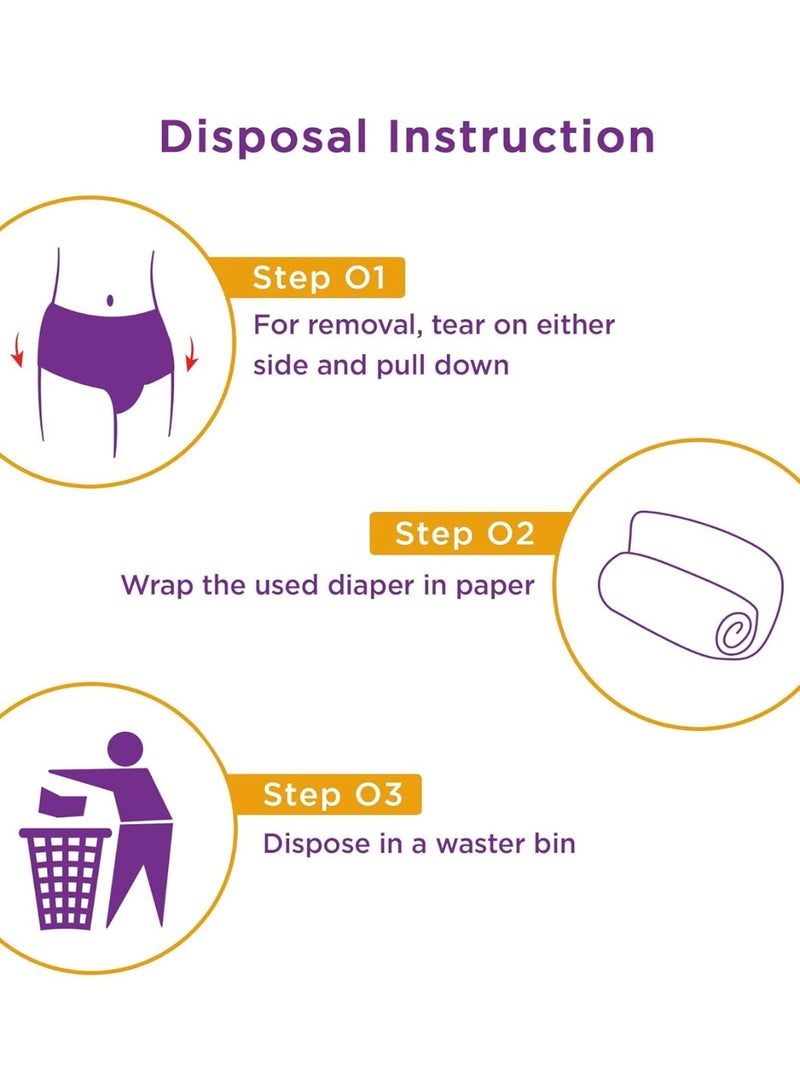 Disposal Instruction

Step 01
For removal, tear on either side and pull down

Step 02
Wrap the used diaper in paper

Step 03
Dispose in a waster bin