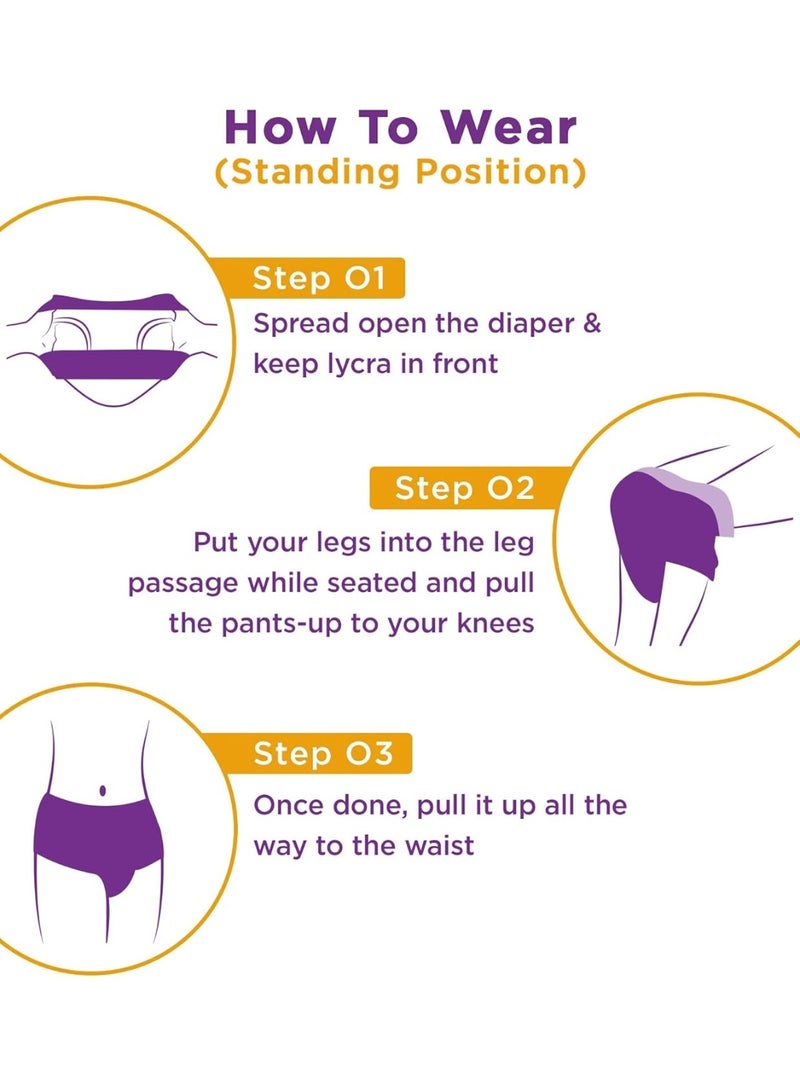 How To Wear
(Standing Position)

Step 01
Spread open the diaper & keep lycra in front

Step 02
Put your legs into the leg passage while seated and pull the pants-up to your knees

Step 03
Once done, pull it up all the way to the waist