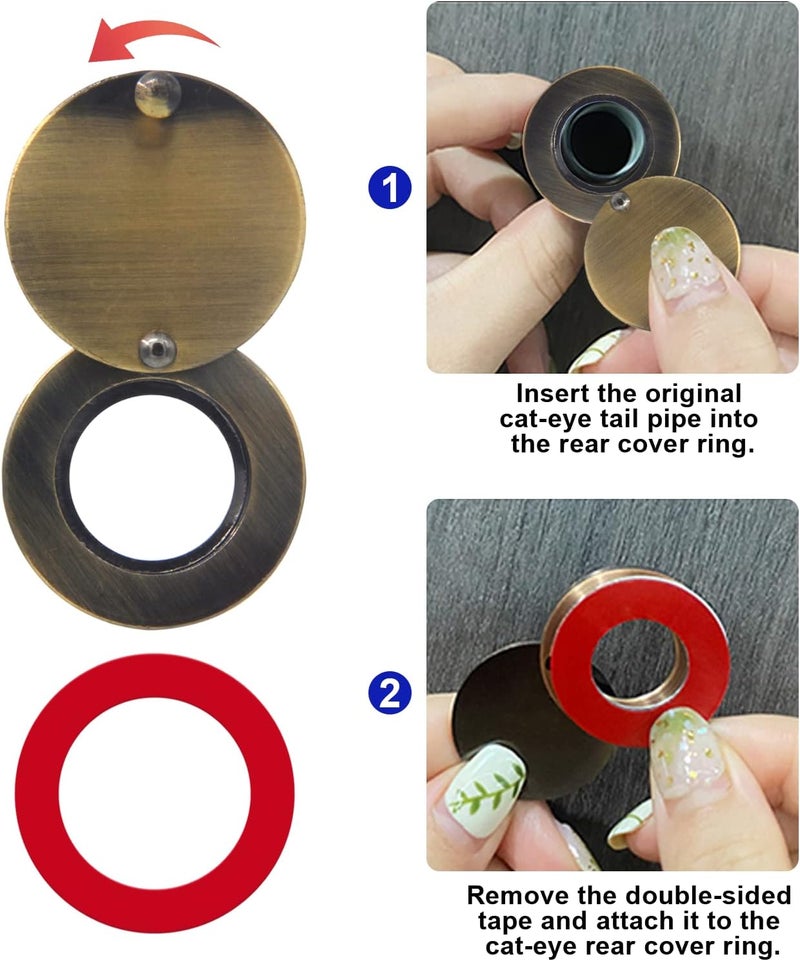 1

Insert the original cat-eye tail pipe into the rear cover ring.

2

Remove the double-sided tape and attach it to the cat-eye rear cover ring.