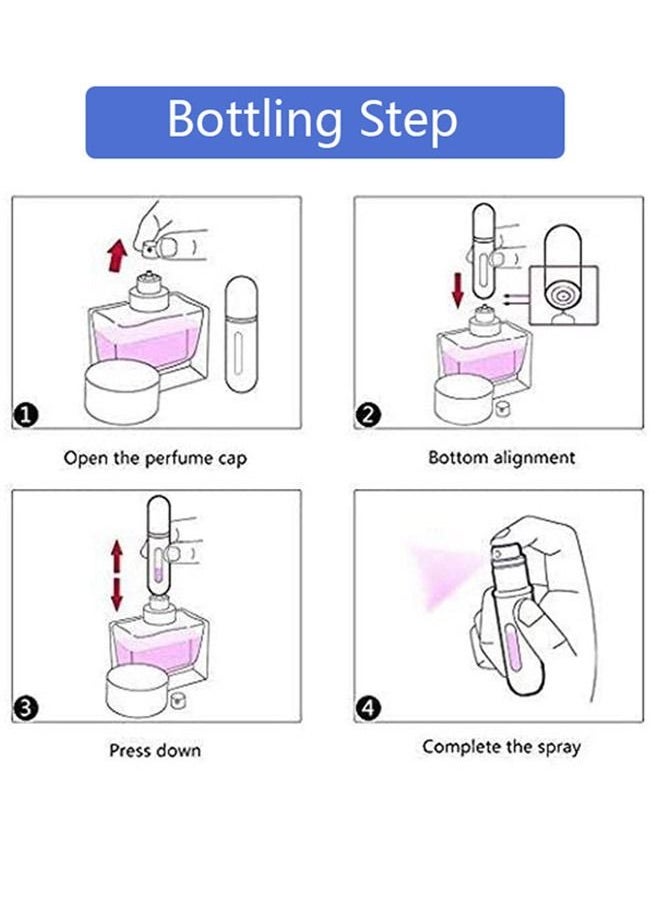 Bottling Step

1
Open the perfume cap

2
Bottom alignment

3
Press down

4
Complete the spray