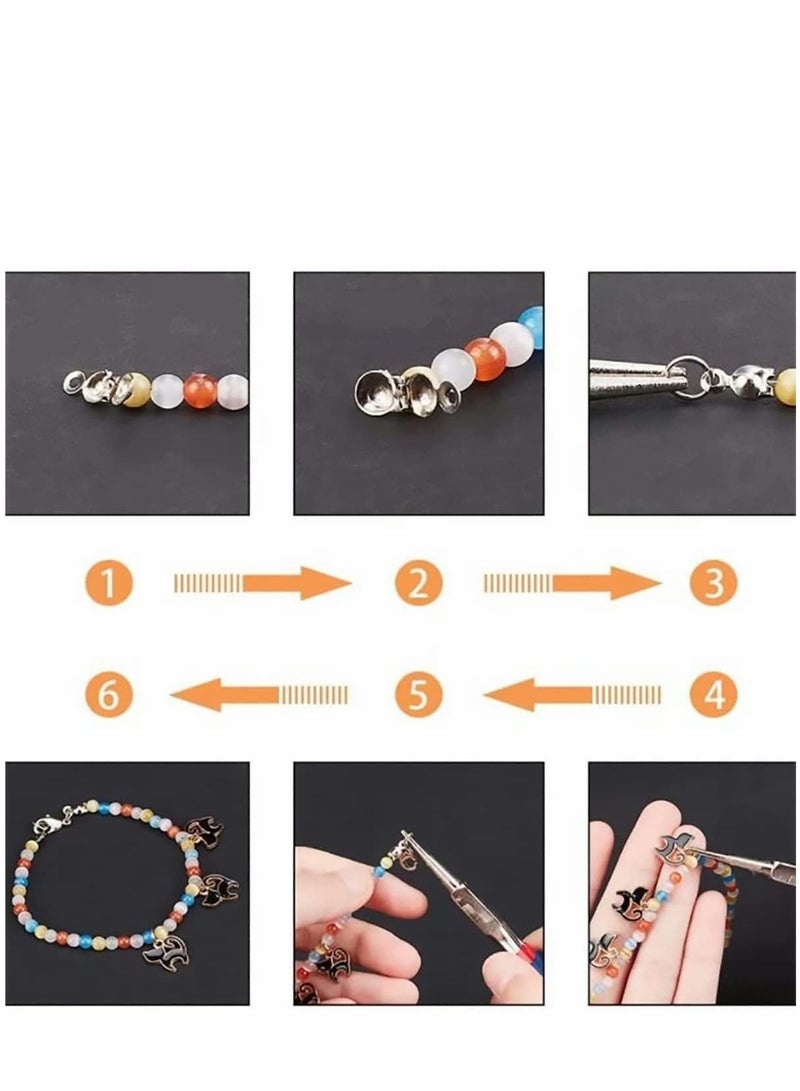 1 2 3

6 5 4