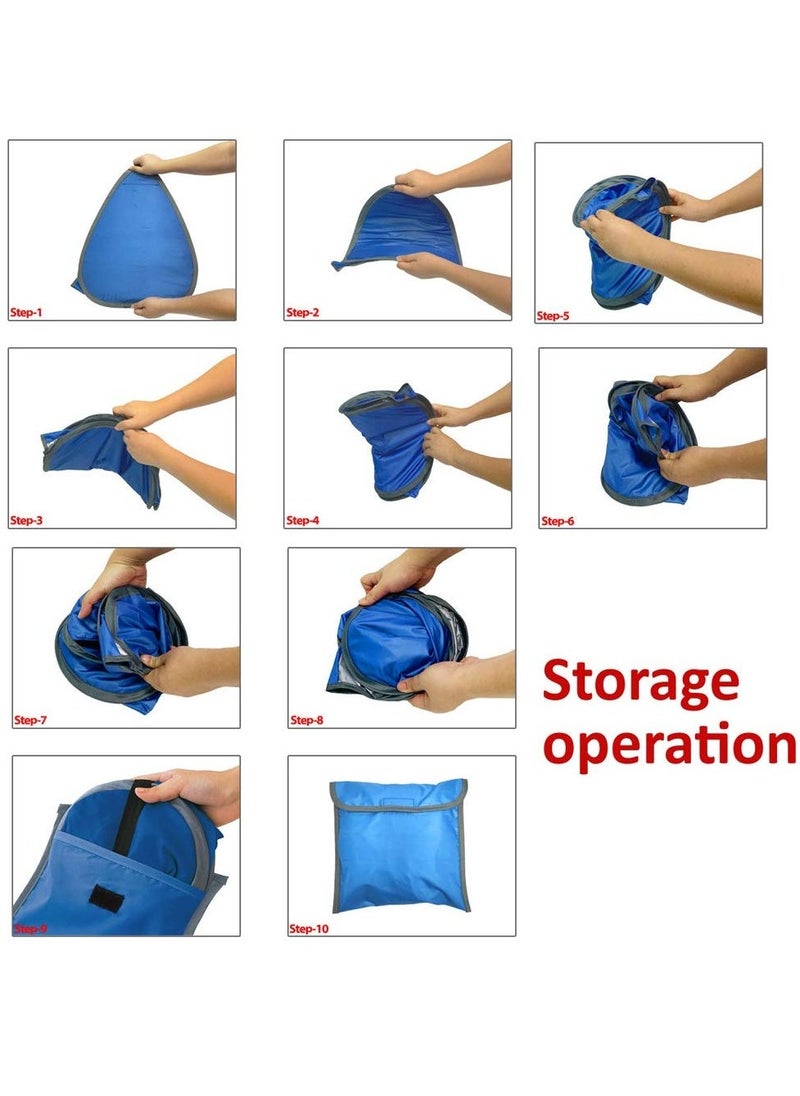 Step-1

Step-2

Step-5

Step-3

Step-4

Step-6

Step-7

Step-8

Storage operation

Step-9

Step-10