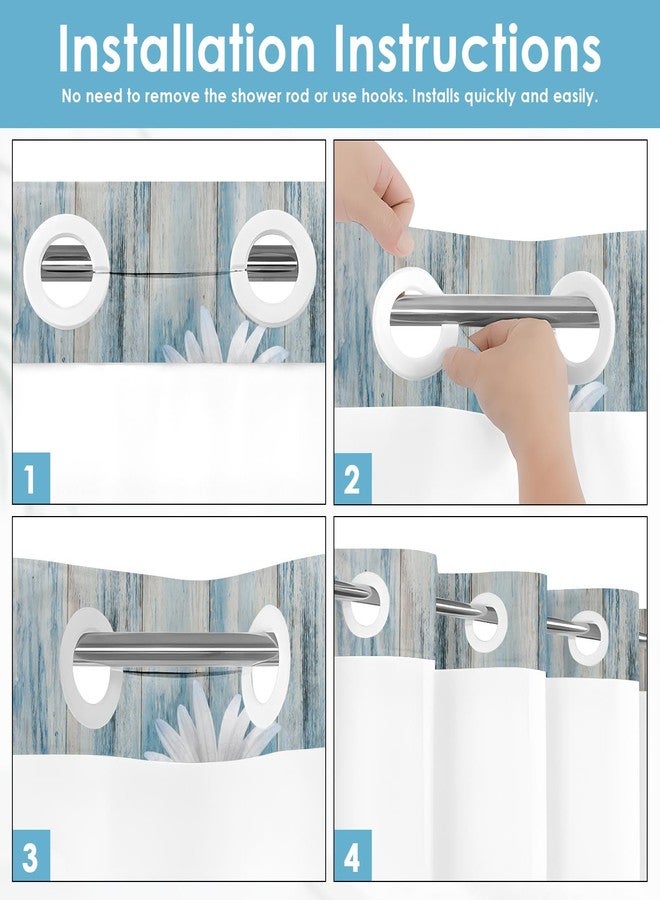 Installation Instructions

No need to remove the shower rod or use hooks. Installs quickly and easily.

1

2

3

4