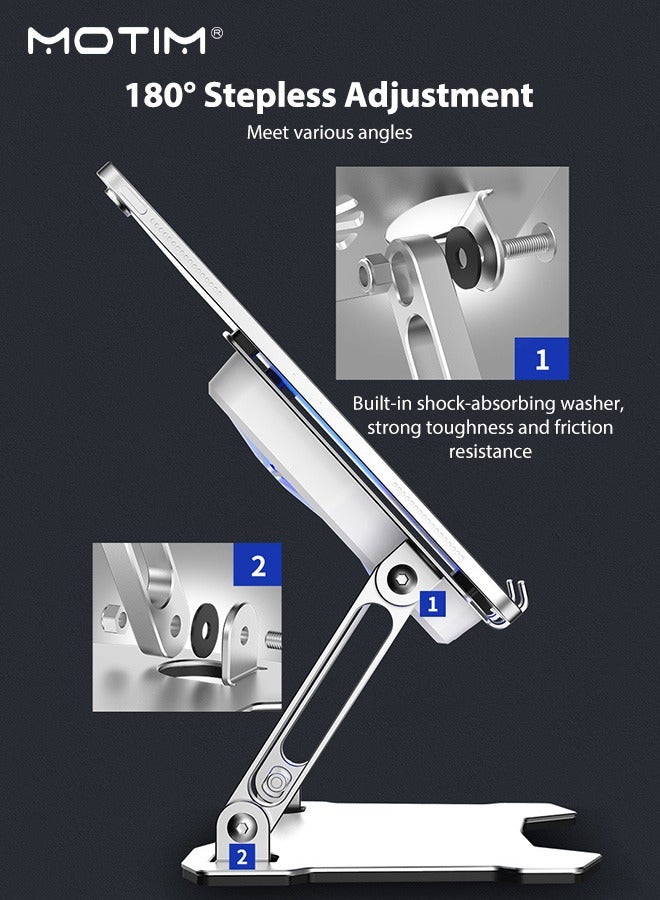 MOTIM®

180° Stepless Adjustment

Meet various angles

1

Built-in shock-absorbing washer, strong toughness and friction resistance

2

1

2