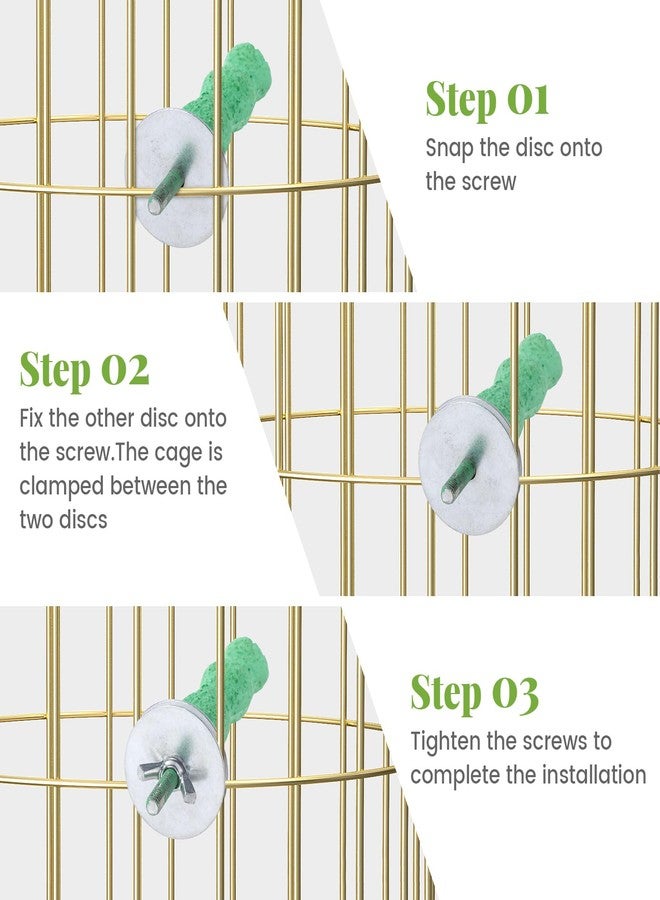 Step 01
Snap the disc onto the screw

Step 02
Fix the other disc onto the screw.The cage is clamped between the two discs

Step 03
Tighten the screws to complete the installation