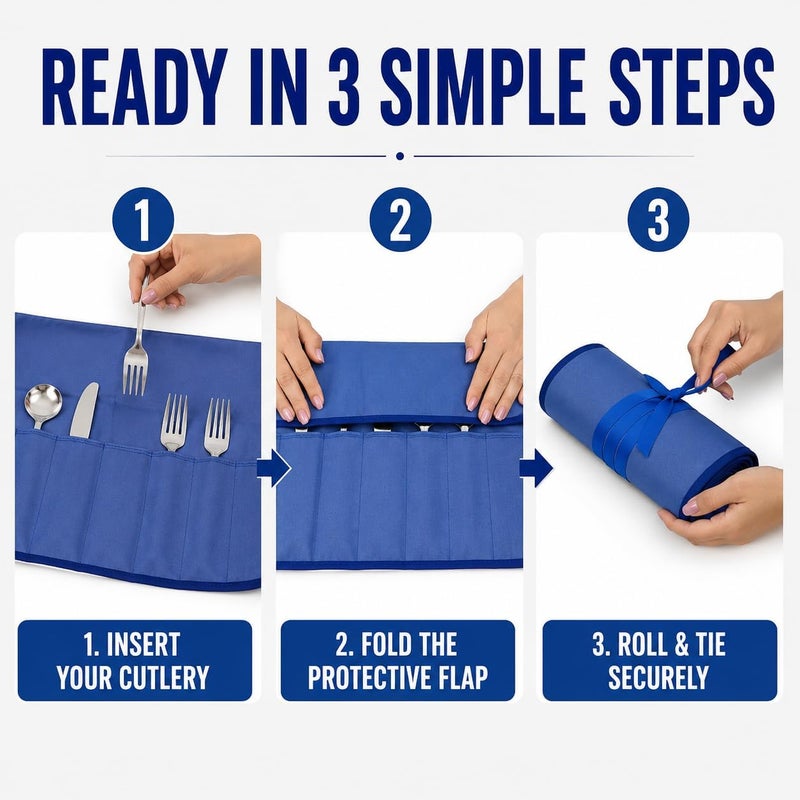 READY IN 3 SIMPLE STEPS

1

2

3

1. INSERT YOUR CUTLERY

2. FOLD THE PROTECTIVE FLAP

3. ROLL & TIE SECURELY