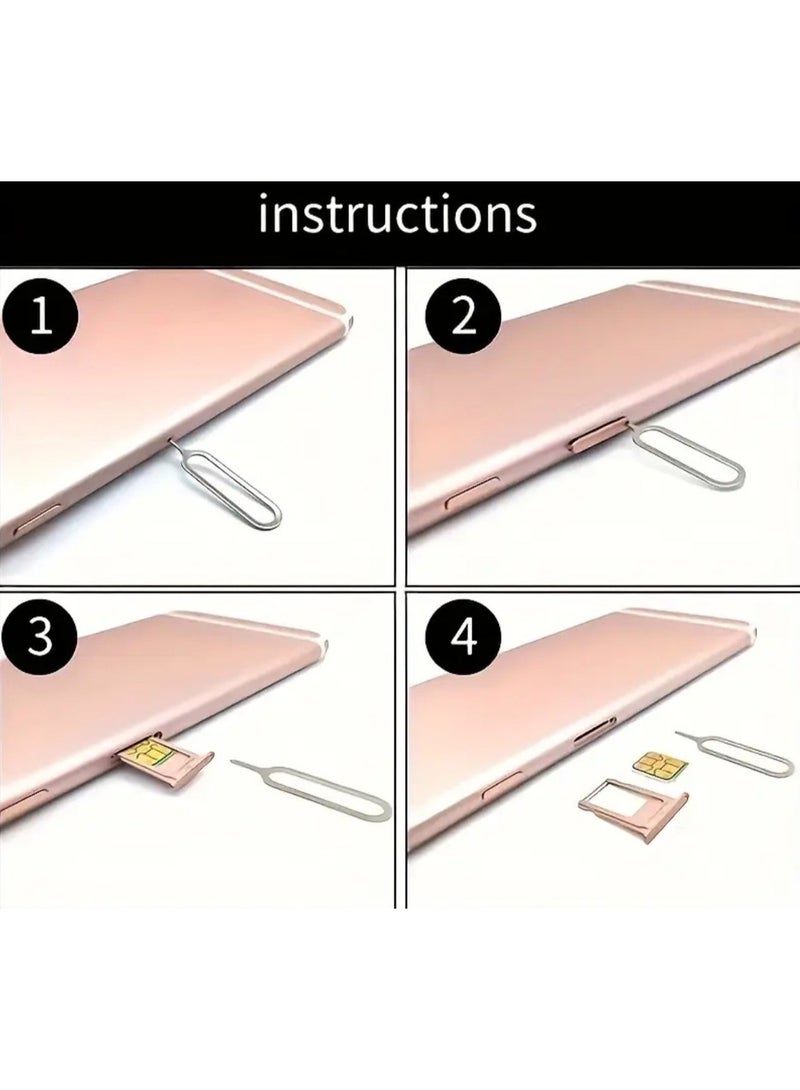 instructions

1

2

3

4