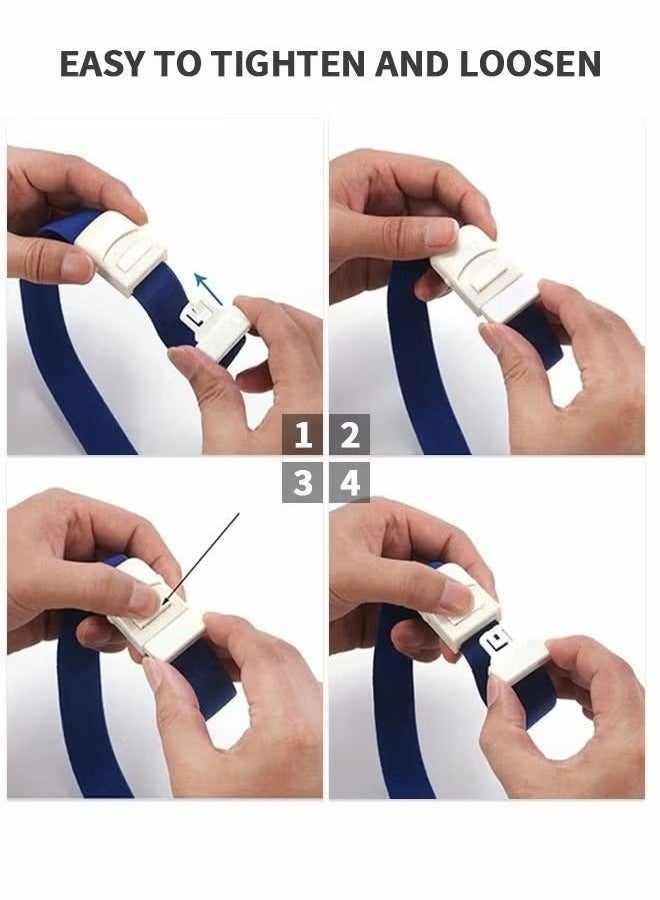 EASY TO TIGHTEN AND LOOSEN

1 2
3 4