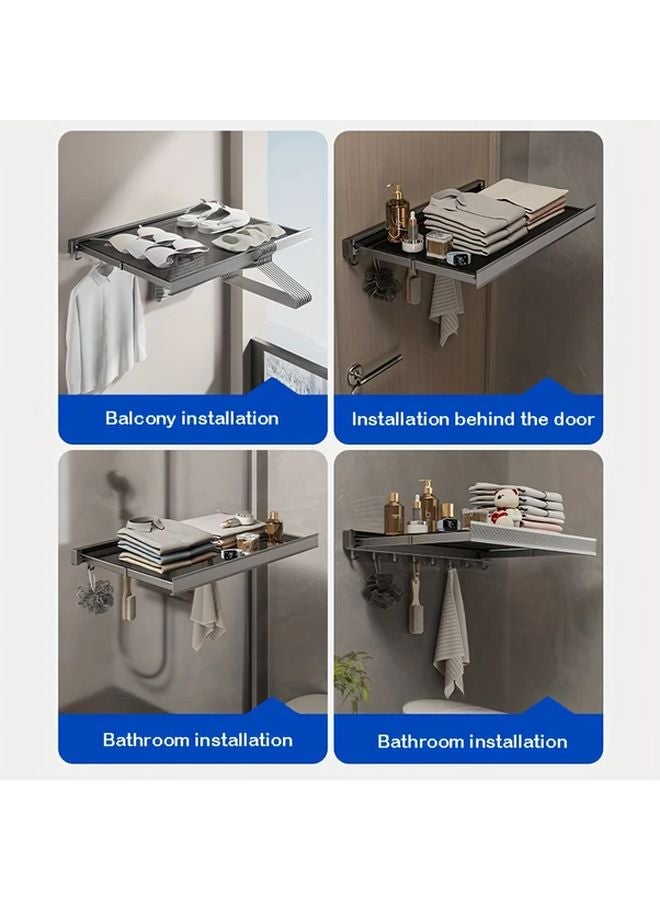 Balcony installation

Installation behind the door

Bathroom installation

Bathroom installation