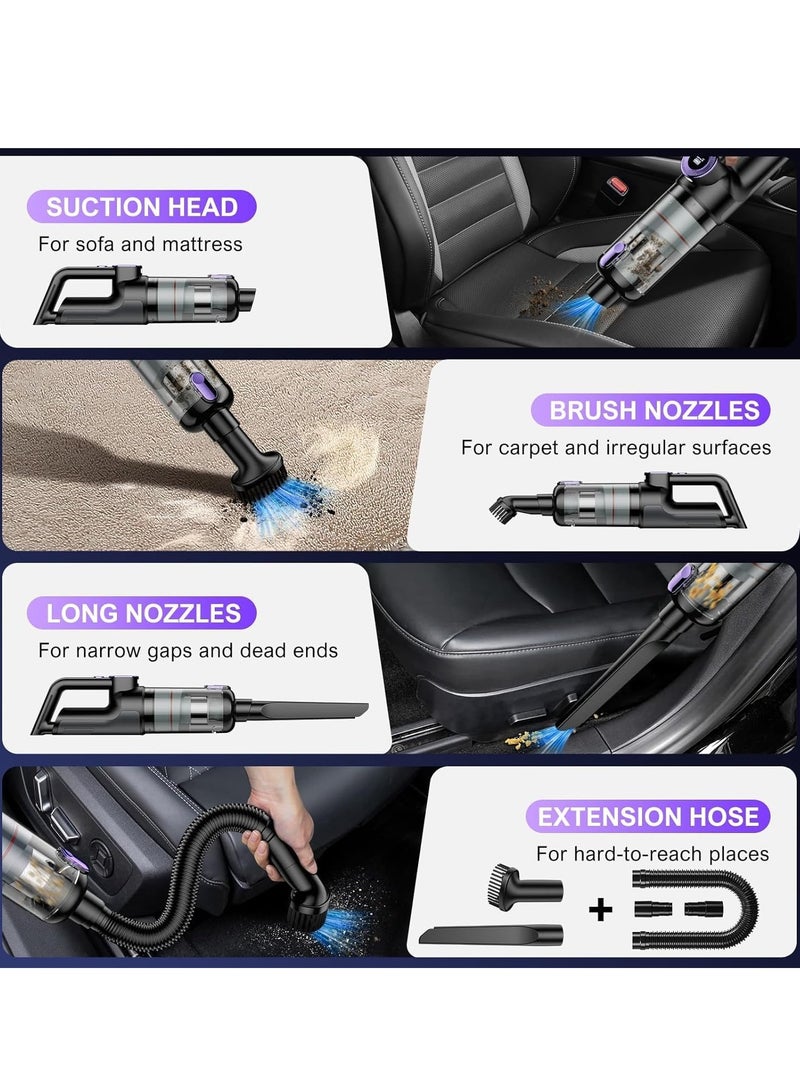 SUCTION HEAD

For sofa and mattress

BRUSH NOZZLES

For carpet and irregular surfaces

LONG NOZZLES

For narrow gaps and dead ends

EXTENSION HOSE

For hard-to-reach places

+