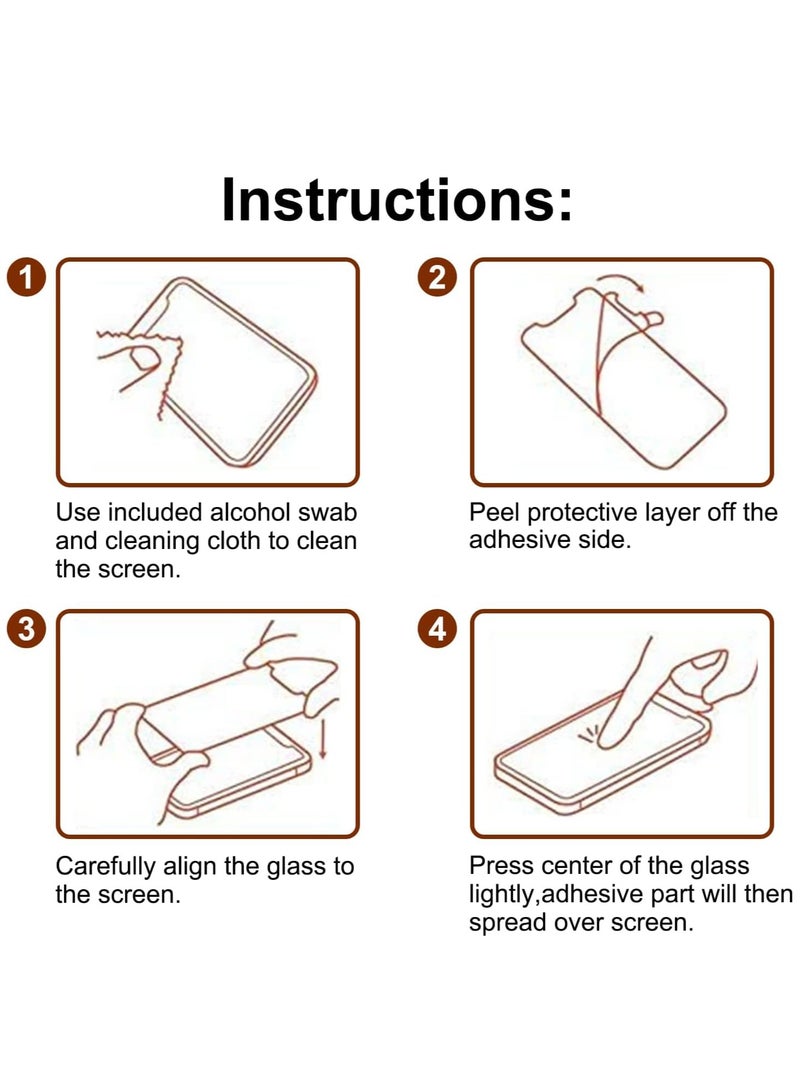 Instructions:

1

Use included alcohol swab and cleaning cloth to clean the screen.

2

Peel protective layer off the adhesive side.

3

Carefully align the glass to the screen.

4

Press center of the glass lightly,adhesive part will then spread over screen.