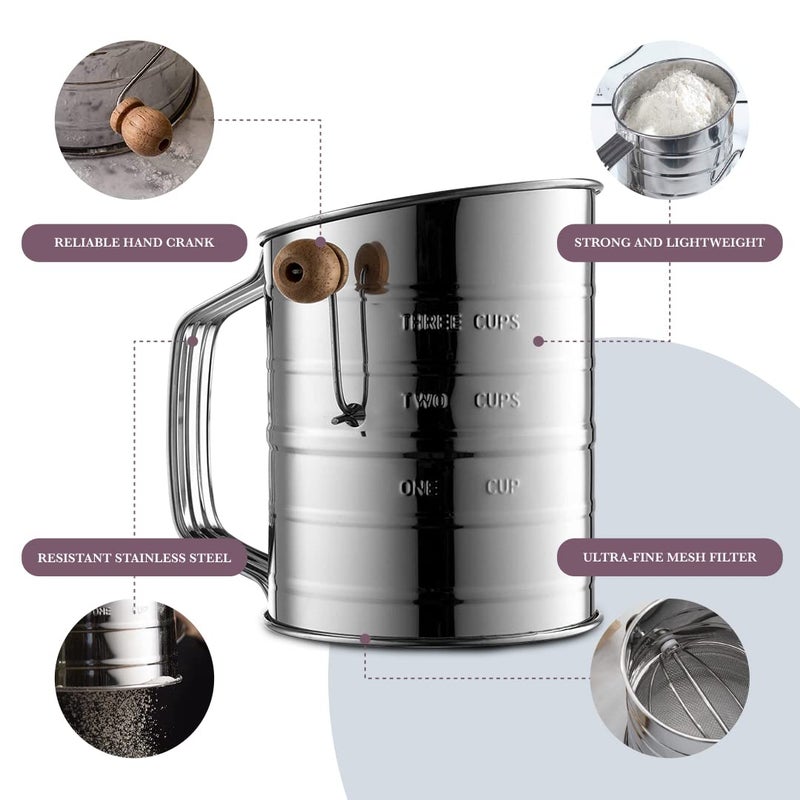 RELIABLE HAND CRANK

STRONG AND LIGHTWEIGHT

THREE CUPS

TWO CUPS

ONE CUP

RESISTANT STAINLESS STEEL

ULTRA-FINE MESH FILTER