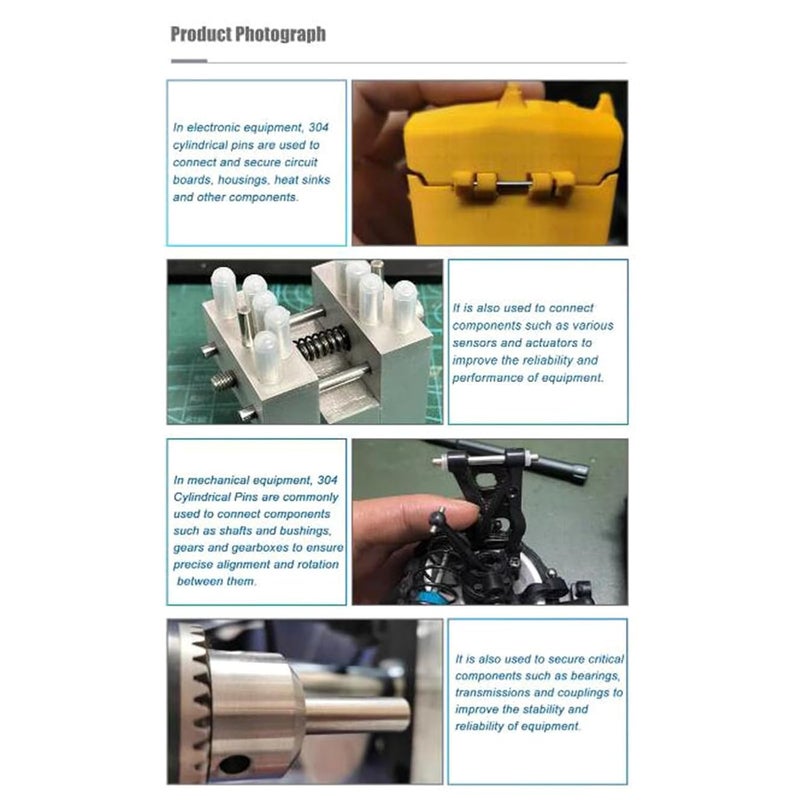 Product Photograph

In electronic equipment, 304 cylindrical pins are used to connect and secure circuit boards, housings, heat sinks and other components.

It is also used to connect components such as various sensors and actuators to improve the reliability and performance of equipment.

In mechanical equipment, 304 Cylindrical Pins are commonly used to connect components such as shafts and bushings, gears and gearboxes to ensure precise alignment and rotation between them.

It is also used to secure critical components such as bearings, transmissions and couplings to improve the stability and reliability of equipment.