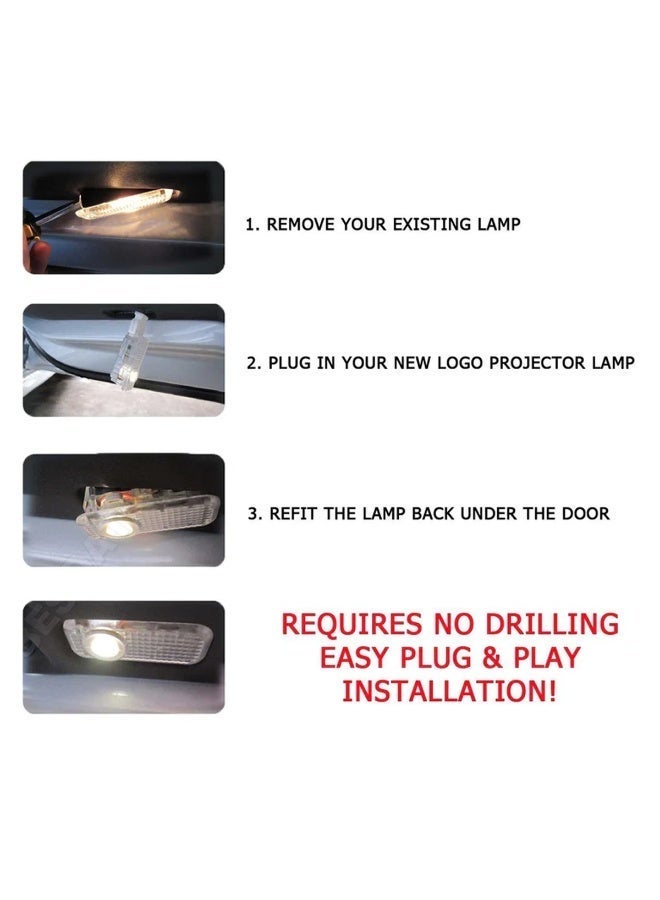 1. REMOVE YOUR EXISTING LAMP

2. PLUG IN YOUR NEW LOGO PROJECTOR LAMP

3. REFIT THE LAMP BACK UNDER THE DOOR

REQUIRES NO DRILLING
EASY PLUG & PLAY
INSTALLATION!