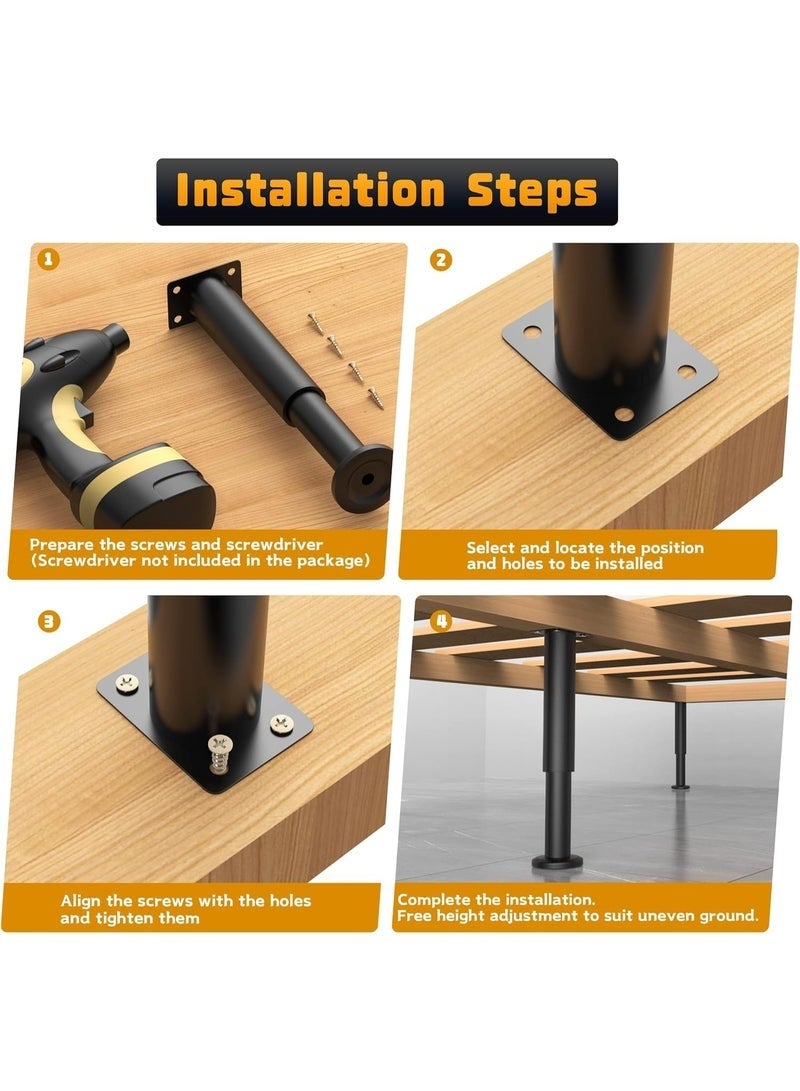 Installation Steps

1

Prepare the screws and screwdriver (Screwdriver not included in the package)

2

Select and locate the position and holes to be installed

3

Align the screws with the holes and tighten them

4

Complete the installation.
Free height adjustment to suit uneven ground.