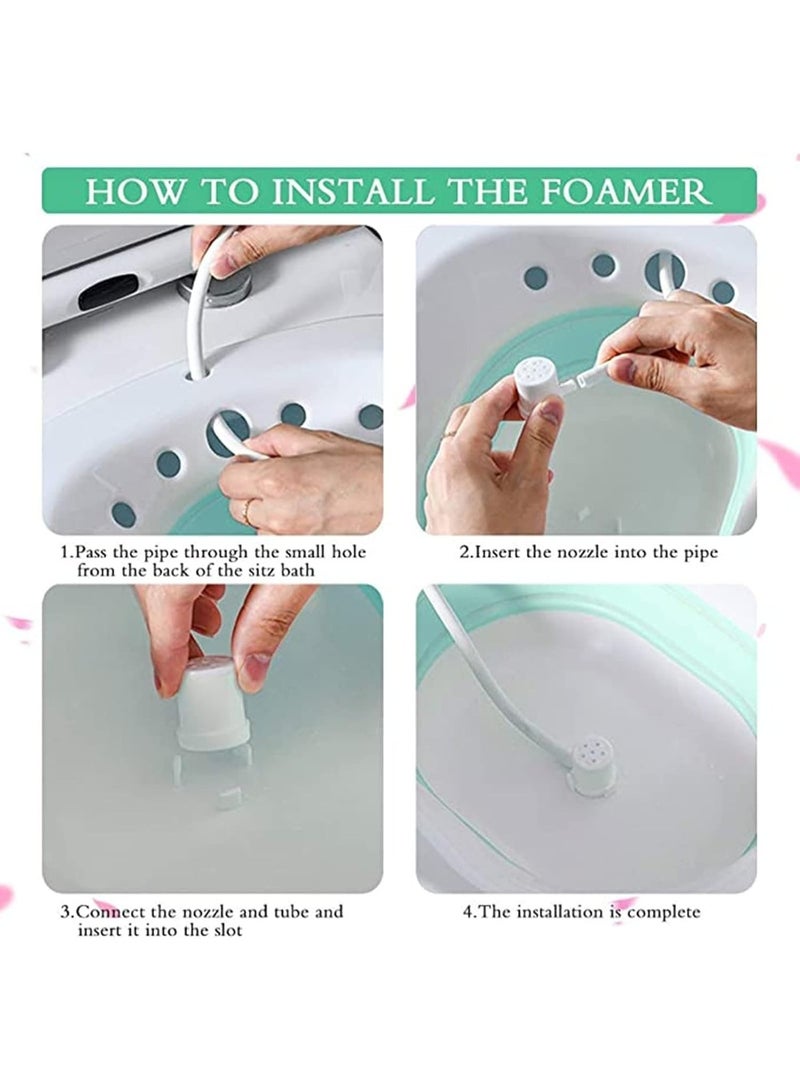 HOW TO INSTALL THE FOAMER

1.Pass the pipe through the small hole from the back of the sitz bath

2.Insert the nozzle into the pipe

3.Connect the nozzle and tube and insert it into the slot

4.The installation is complete